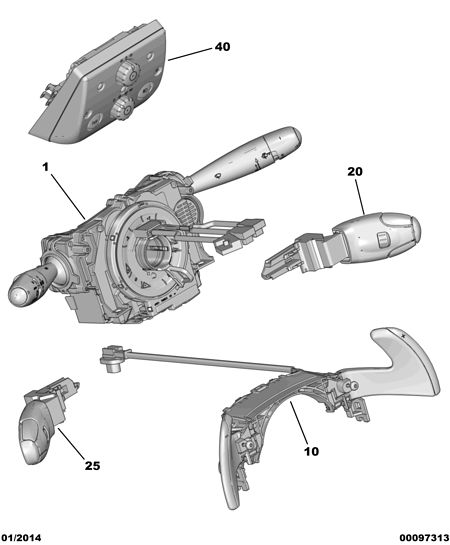 40

1

20

25

10

01/2014

00097313