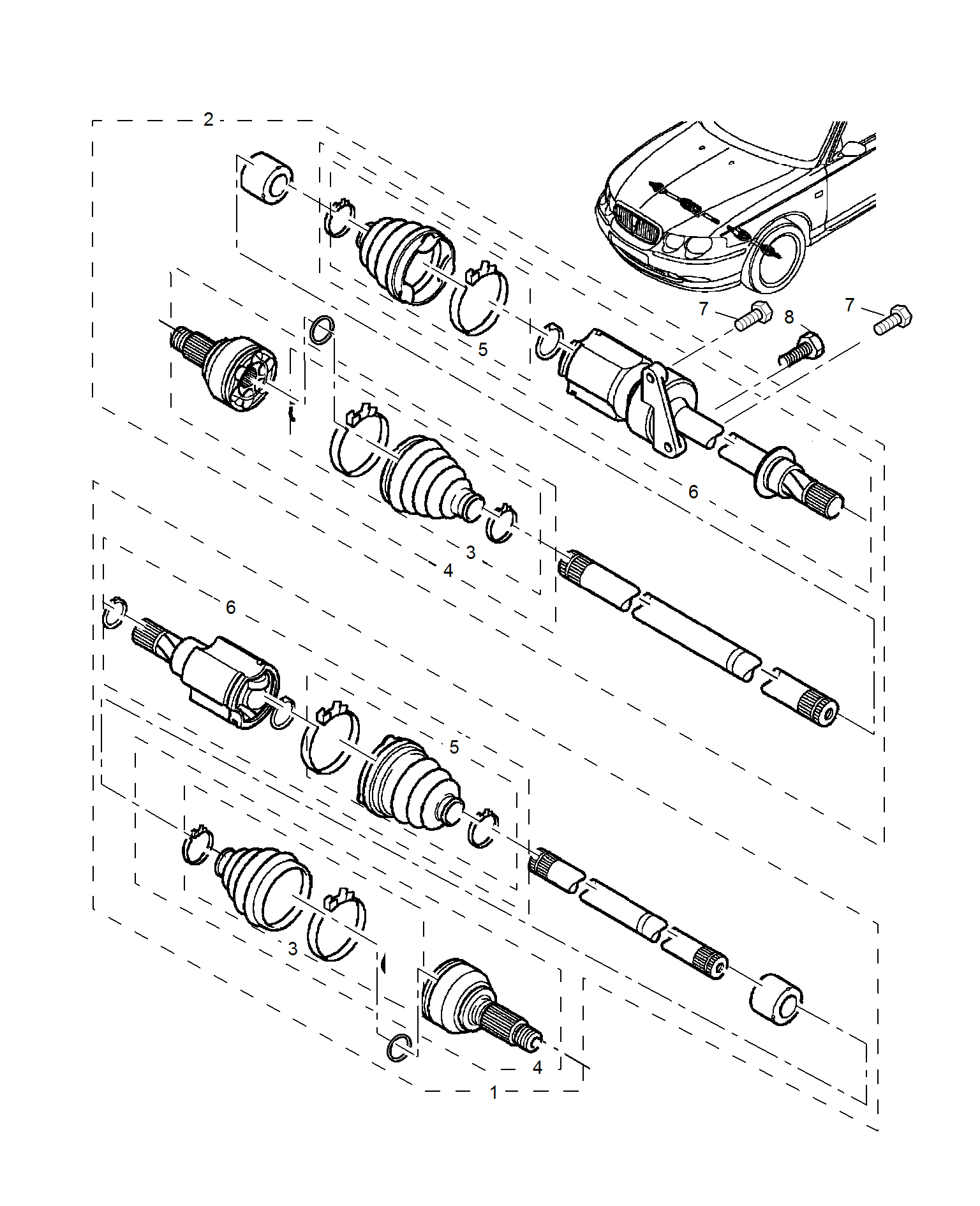 2
7
8
7
5
6
3
4
6
5
3
4
1