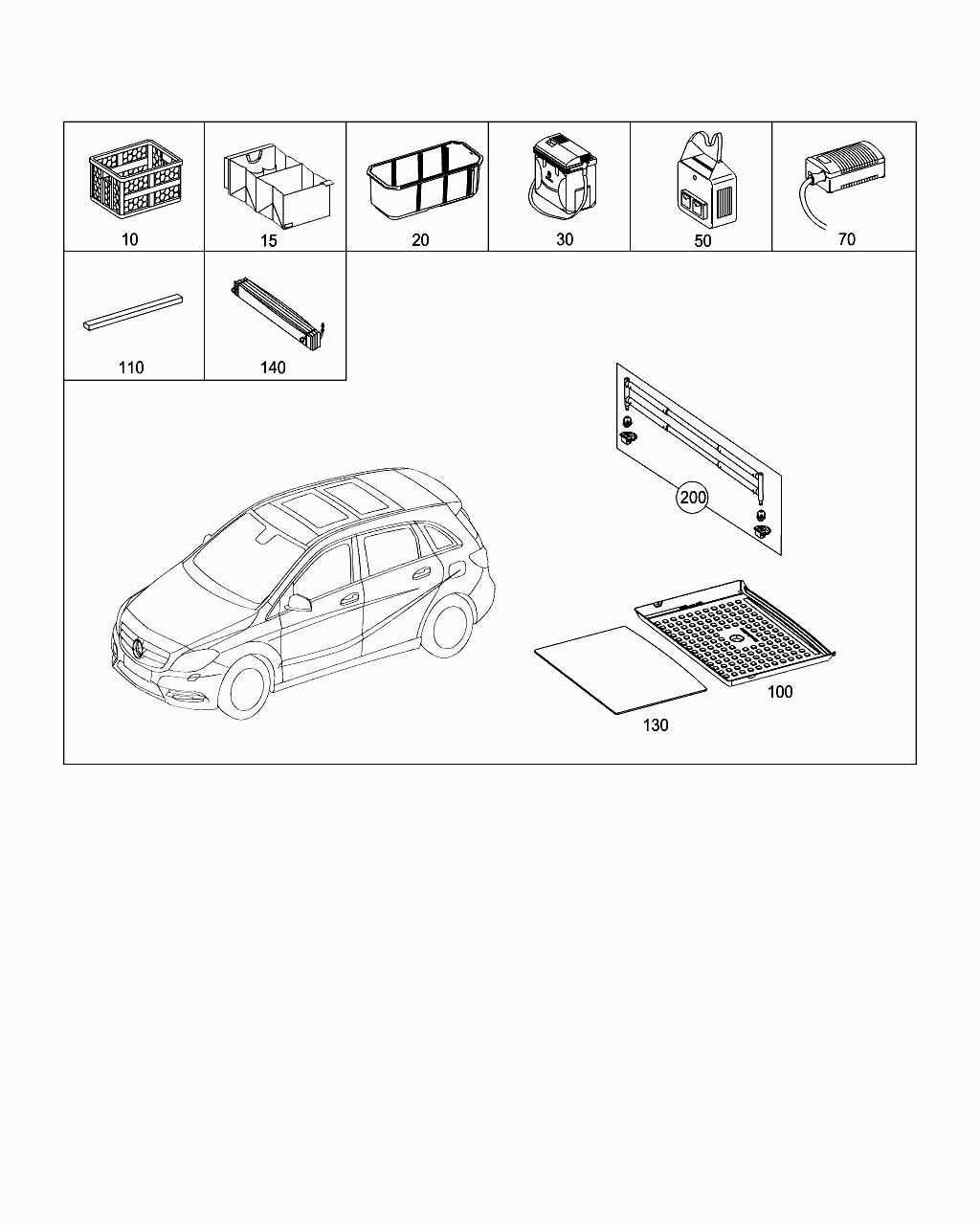 10
15
20
30
50
70
110
140
200
100
130