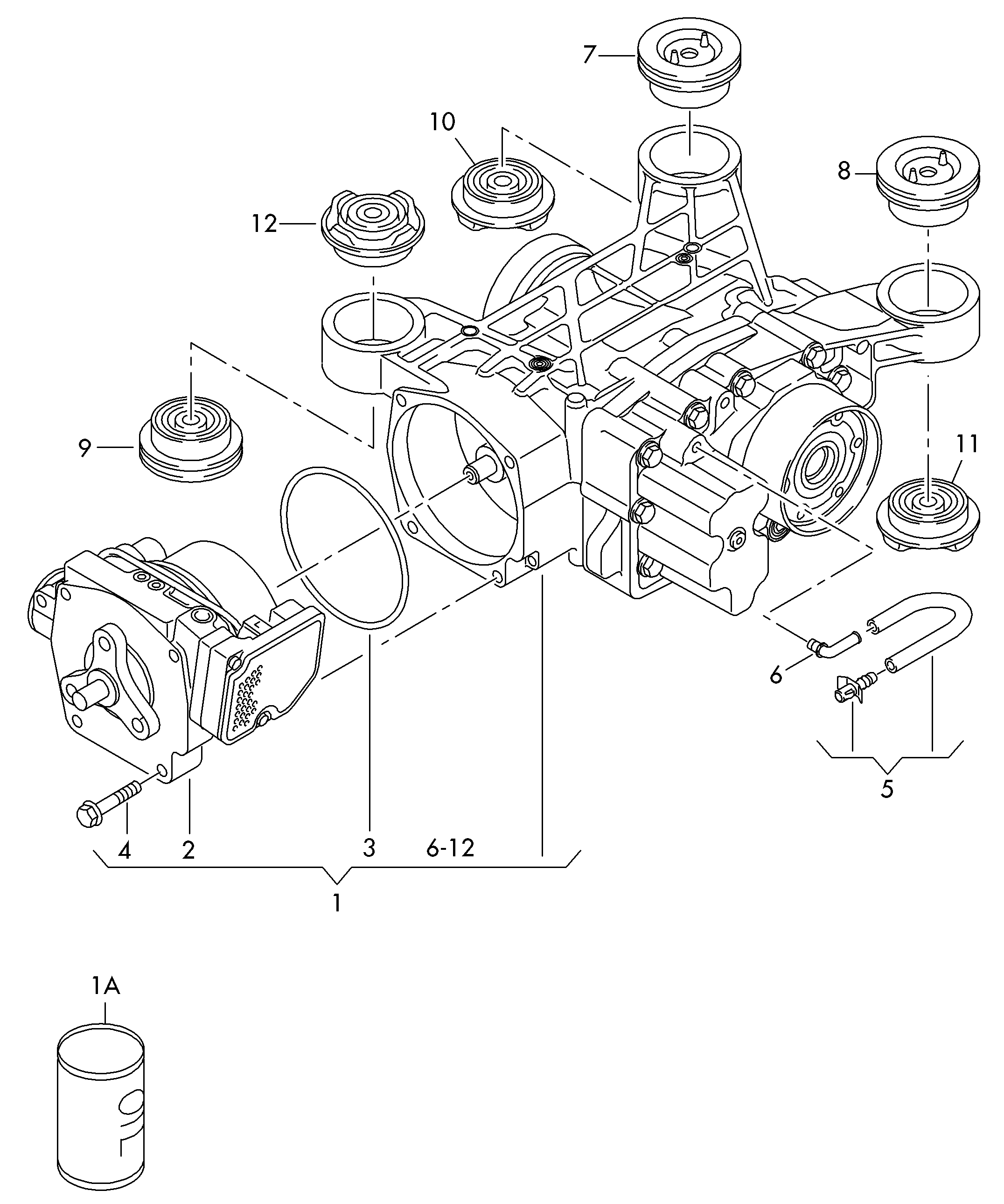 7
10
8
12
9
11
6
5
4
2
3
6-12
1
1A