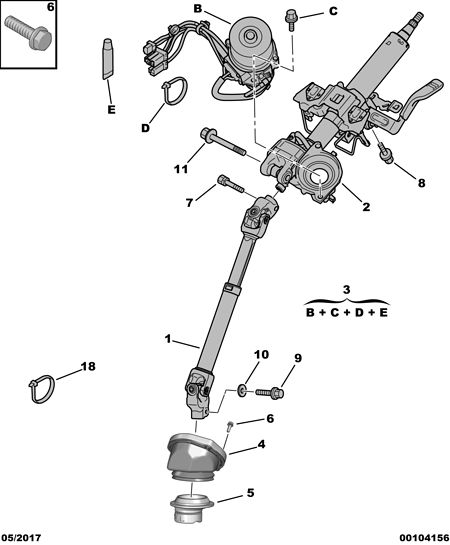 6

B

C

E

D

11

8

7

2

3

B + C + D + E

1

10

9

18

6

4

5

05/2017

00104156