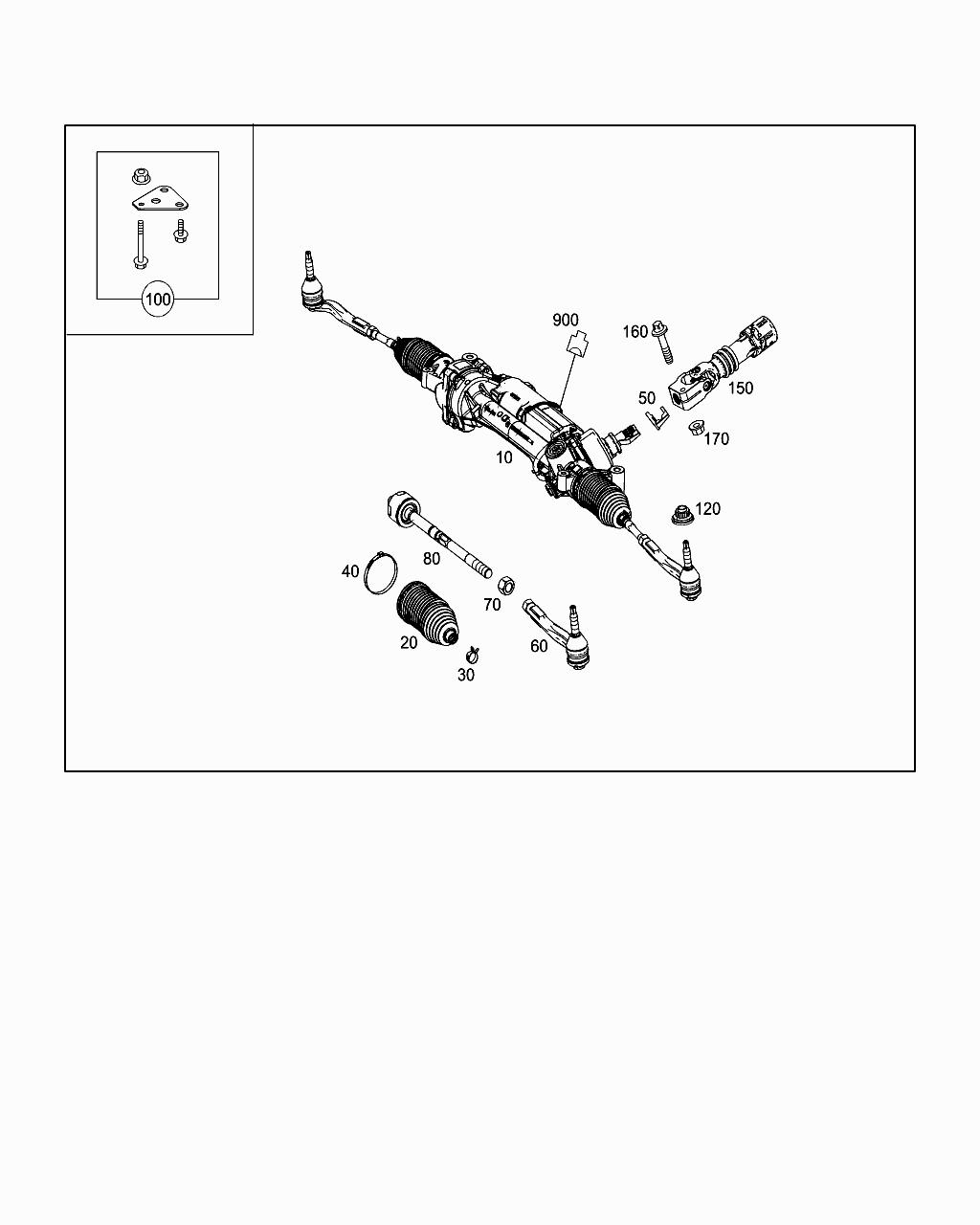 100

900

160

150

50

170

10

120

80

40

70

20

60

30