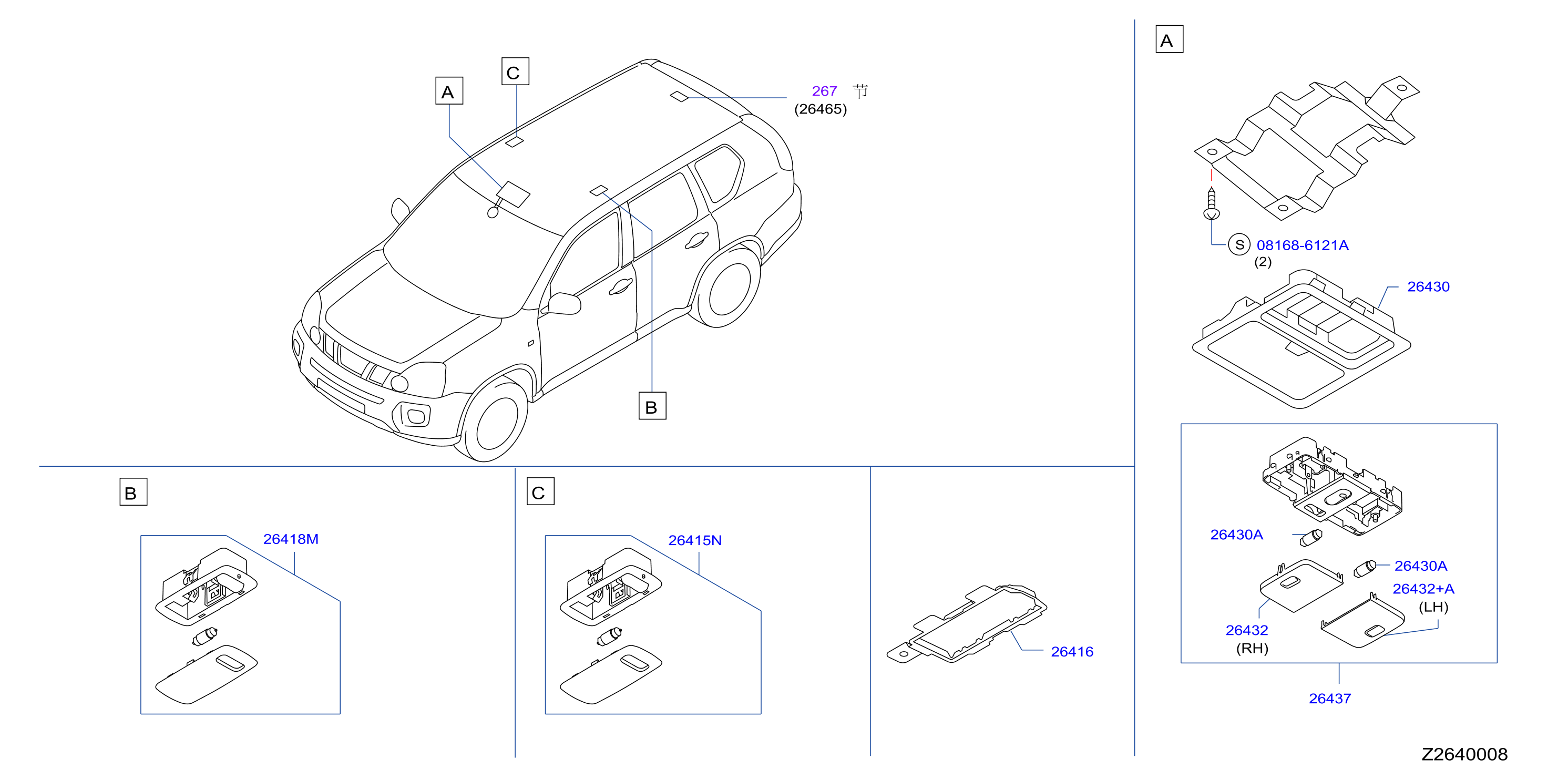 A
C
267 节
(26465)
B

A
S 08168-6121A
(2)
26430
26430A
26430A
26432+A
(LH)
26432
(RH)
26437

B
26418M

C
26415N

26416

Z2640008