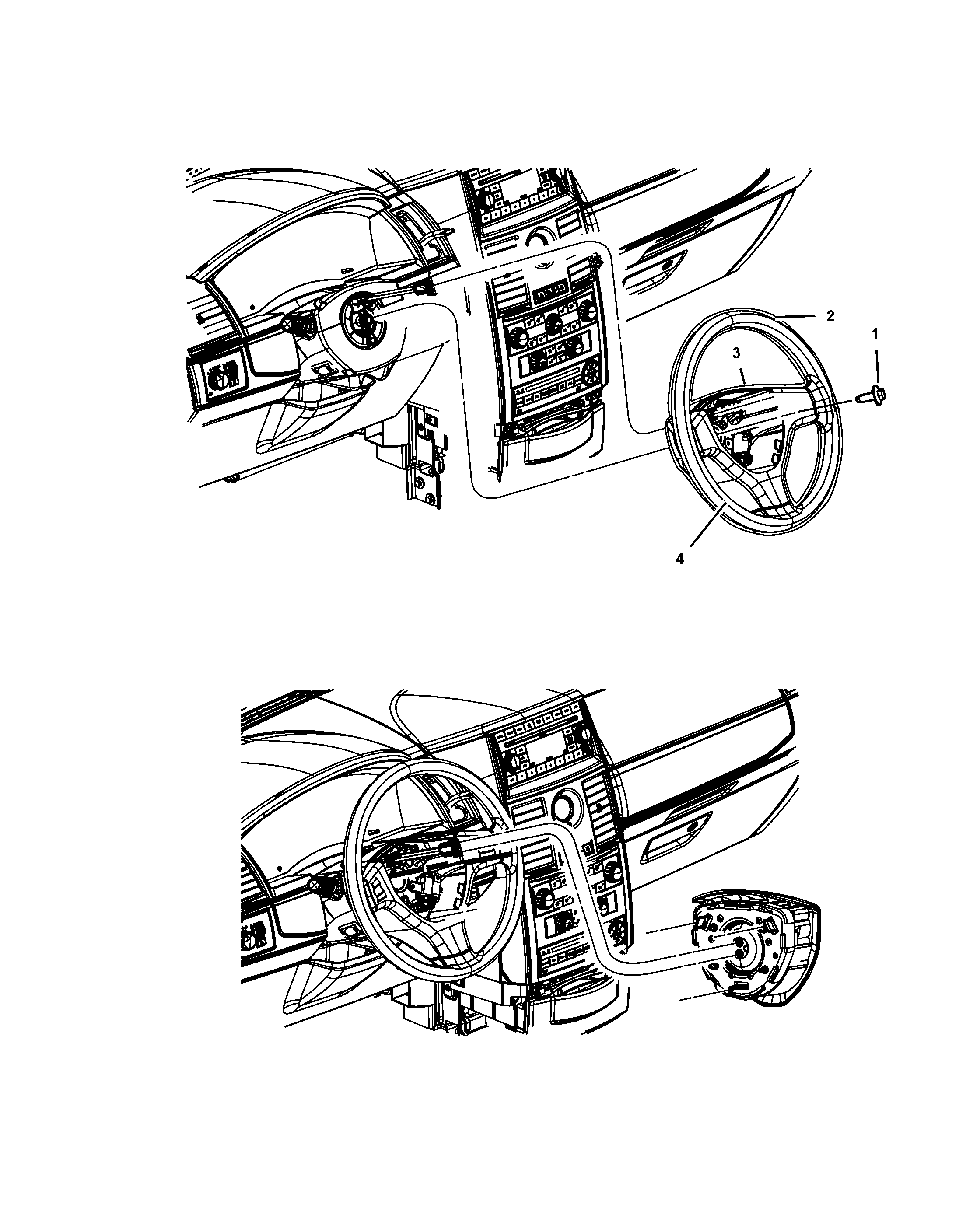 2
1
3
4