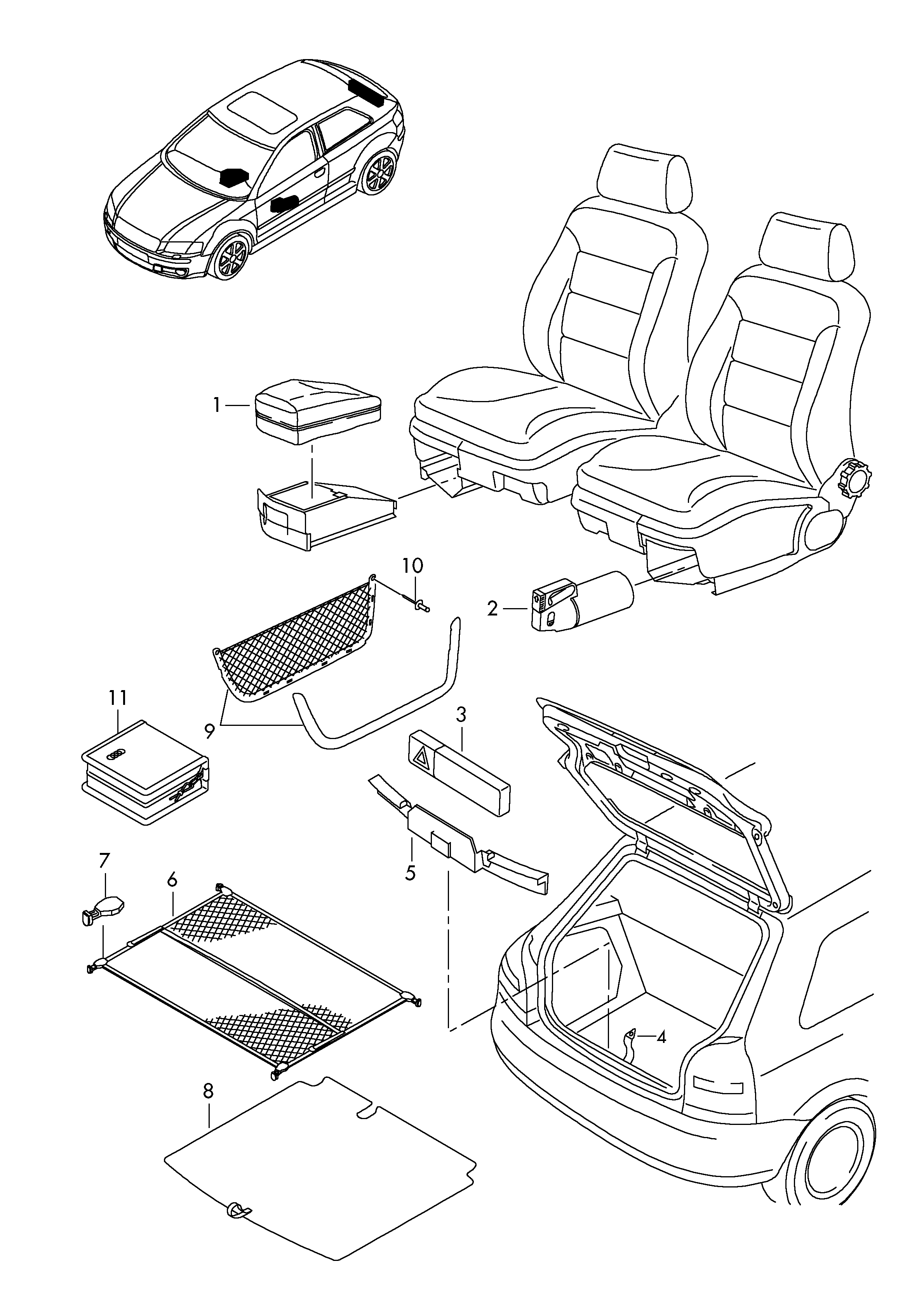 1
10
2
11
9
3
5
7
6
4
8