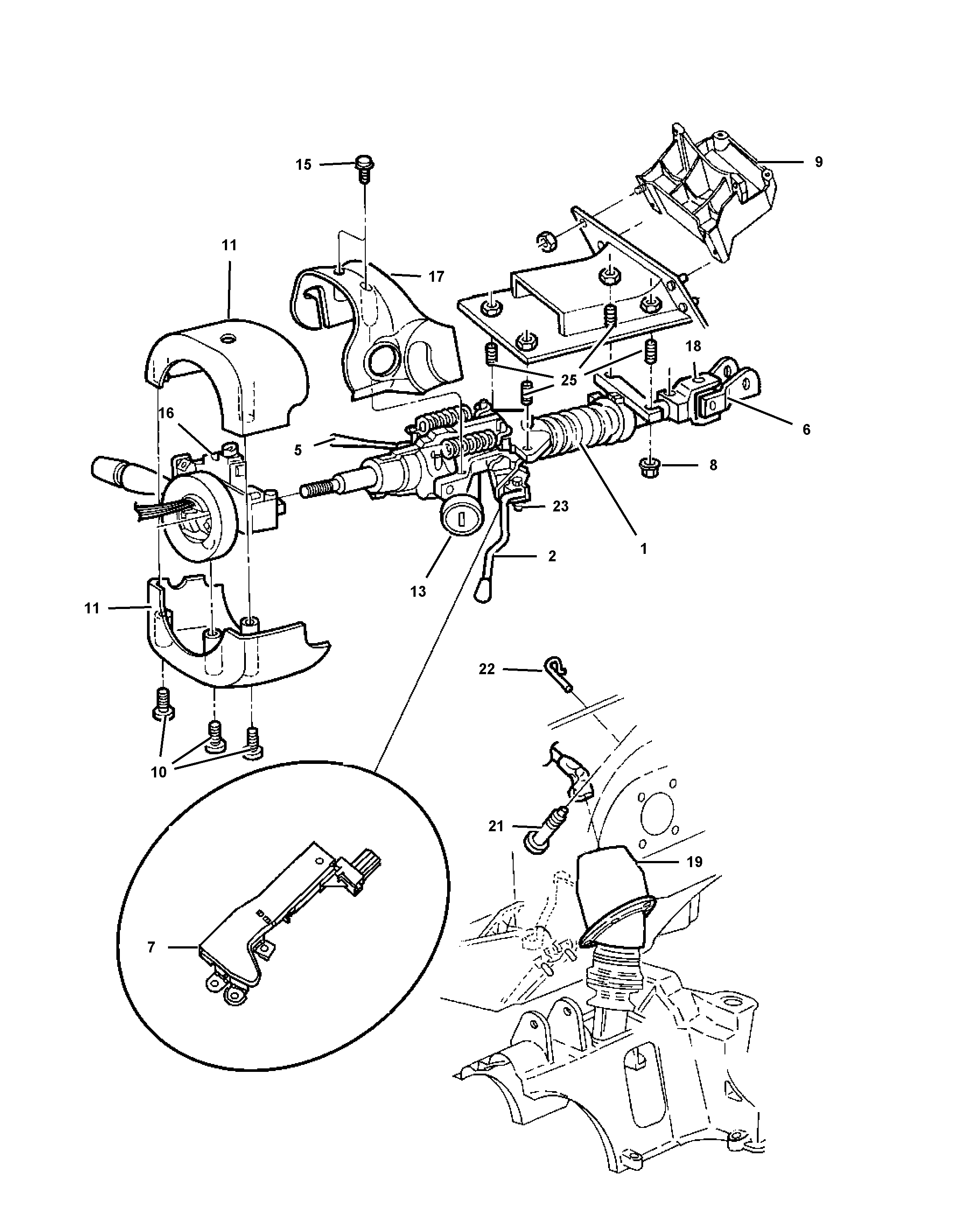 15
9
11
17
18
25
16
6
5
8
23
1
2
13
11
22
10
21
19
7