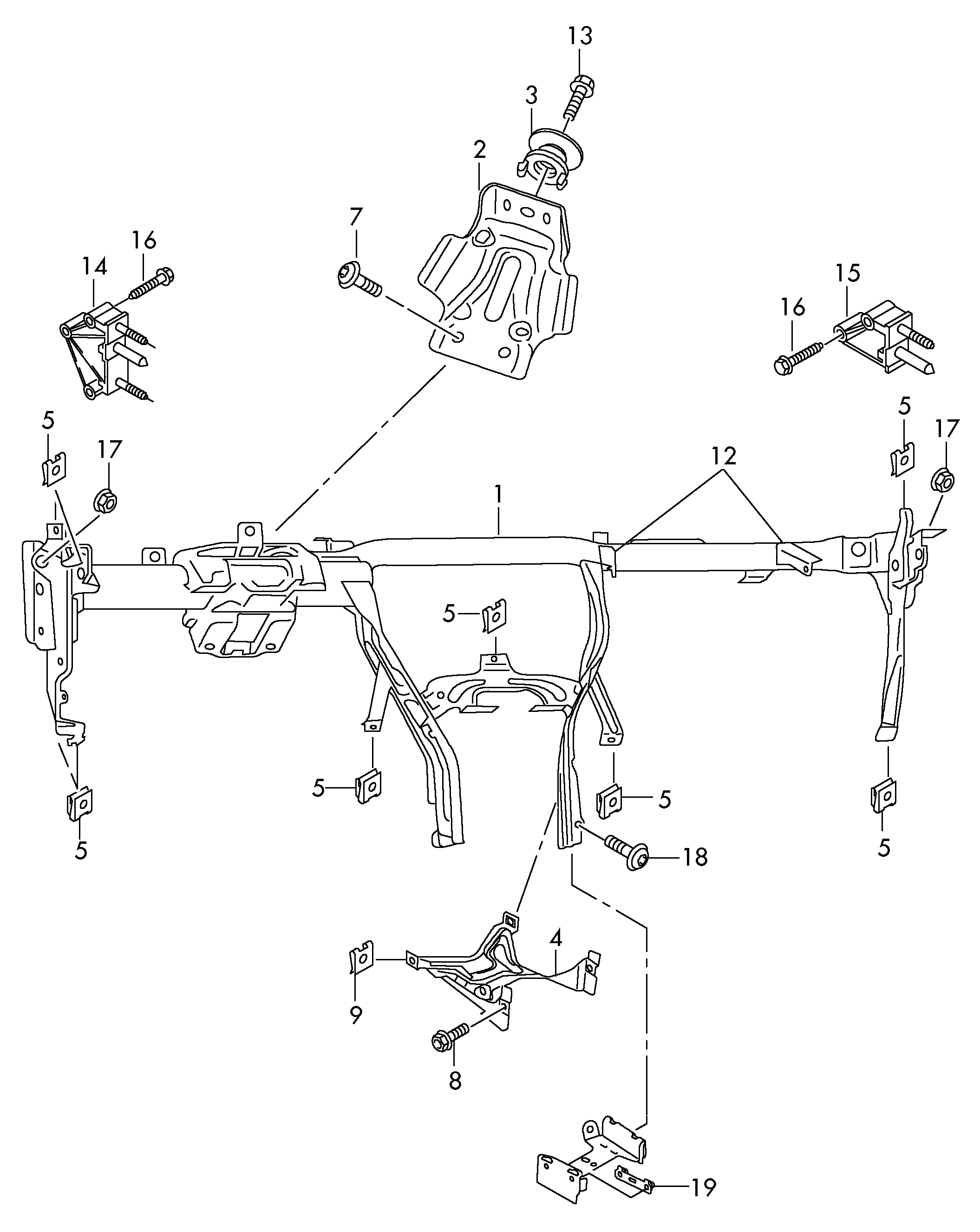 13
3
2
7
16
14
15
16
5
17
5
17
12
1
5
5
5
5
5
18
4
9
8
19