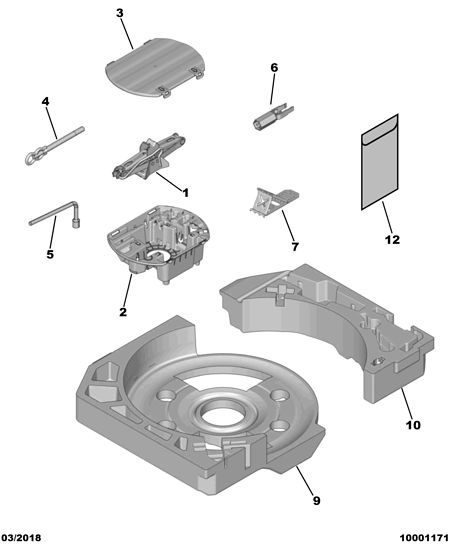 3

6

4

1

12

5

7

2

10

9

03/2018

10001171