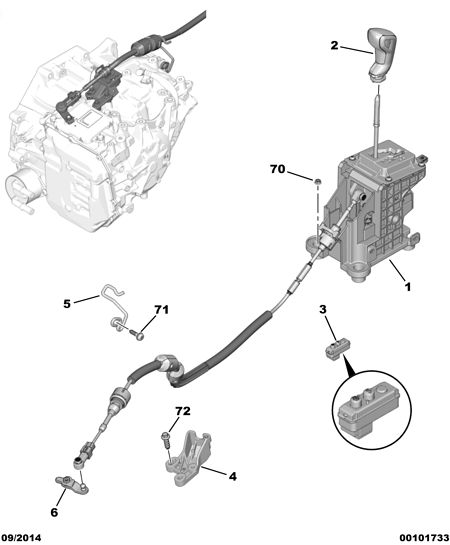 2

70

1

5

71

3

72

4

6

09/2014

00101733