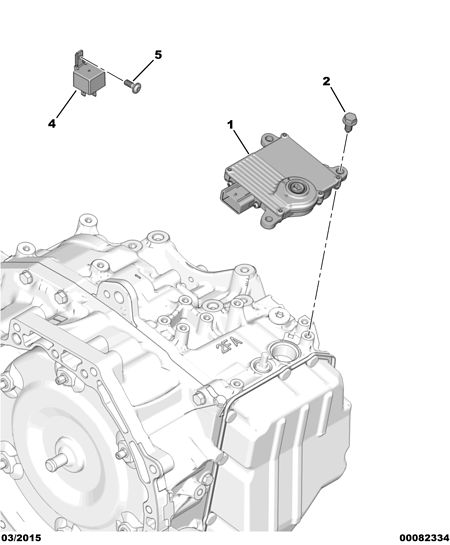 5
2
4
1
2FA
03/2015
00082334