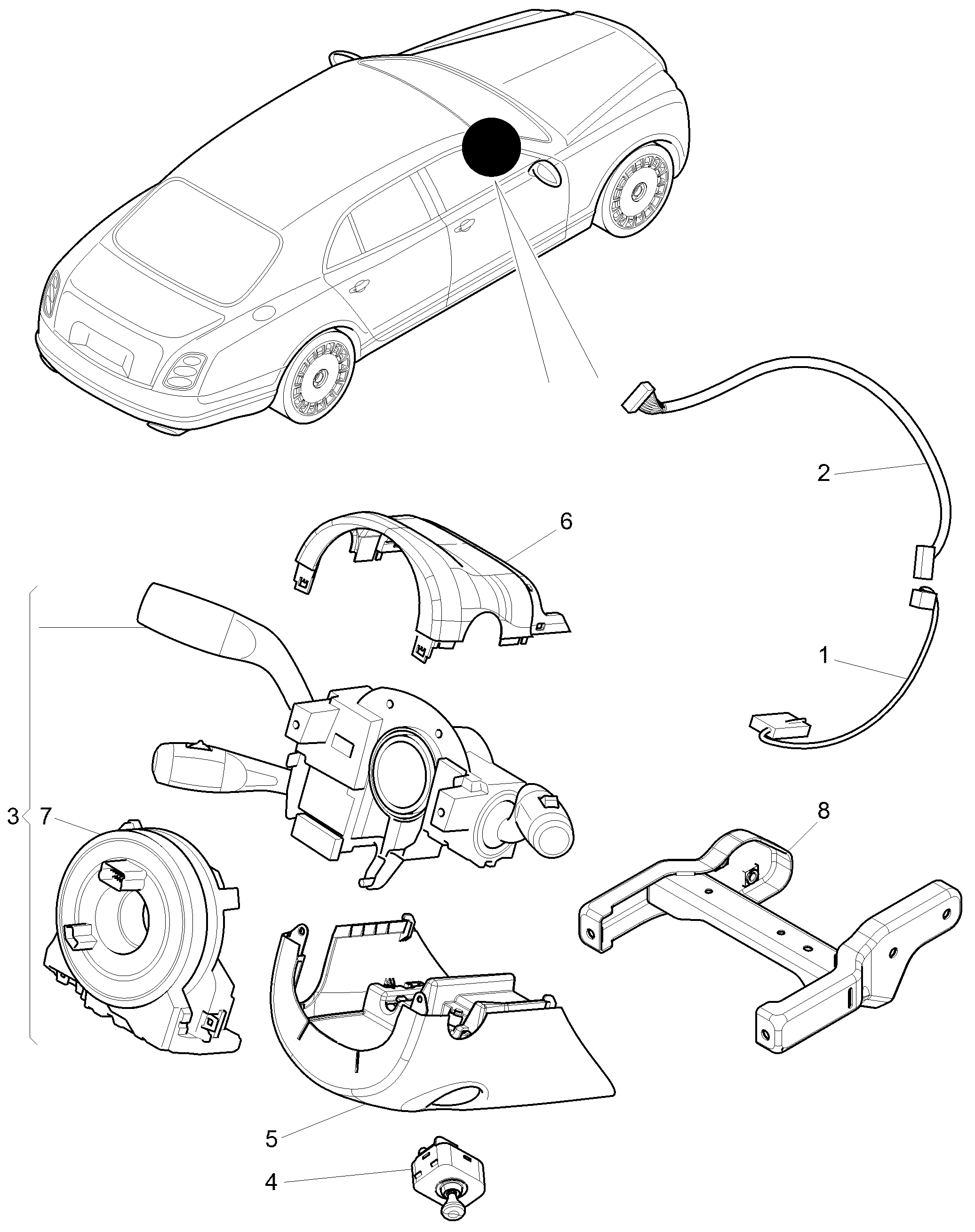 2

6

1

3 7

8

5

4