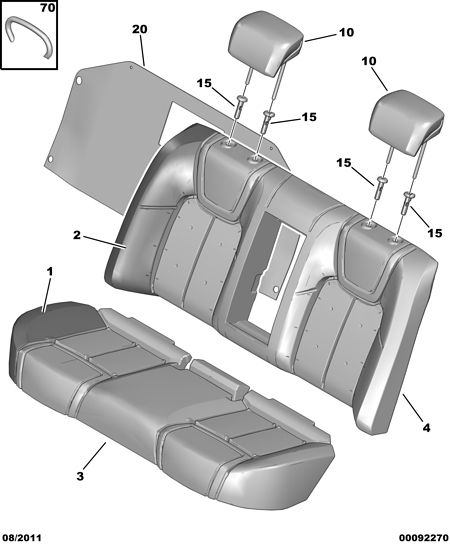 70
20
10
10
15
15
15
15
2
1
4
3
08/2011
00092270