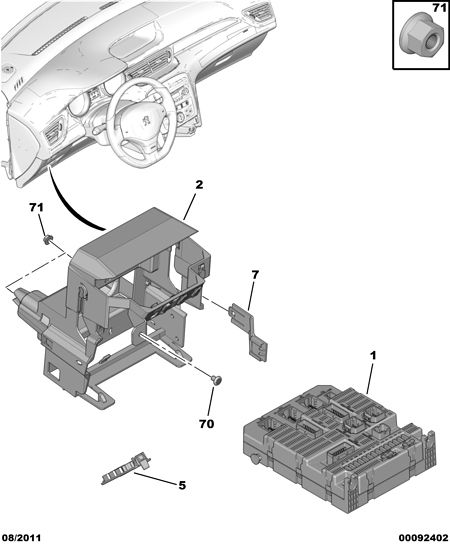 71

2

71

7

1

70

5

08/2011

00092402