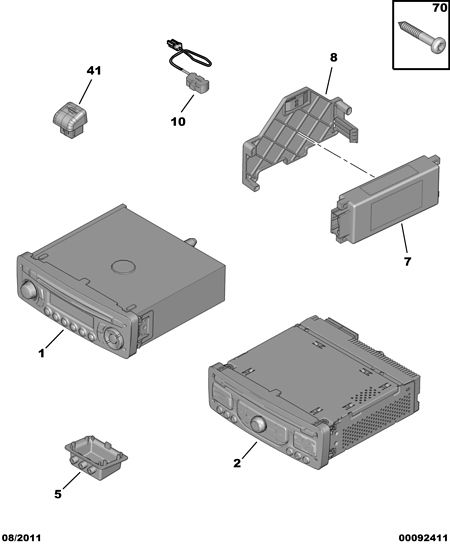 70

41

10

8

7

1

2

5

08/2011

00092411