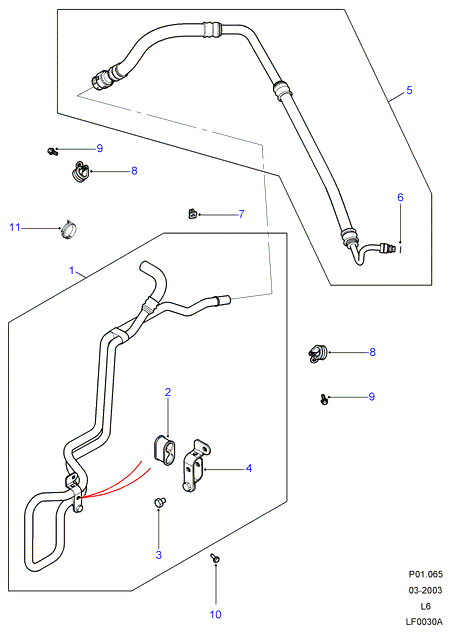 5

9

8

6

7

11

1

8

9

2

4

3

10

P01.065
03-2003
L6
LF0030A