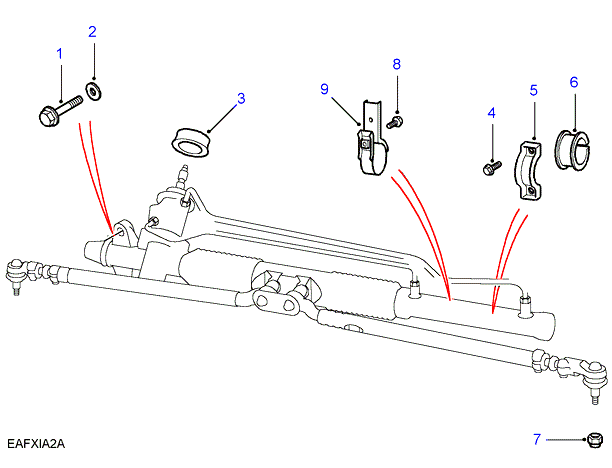 1
2
3
9
8
4
5
6
EAFXIA2A
7