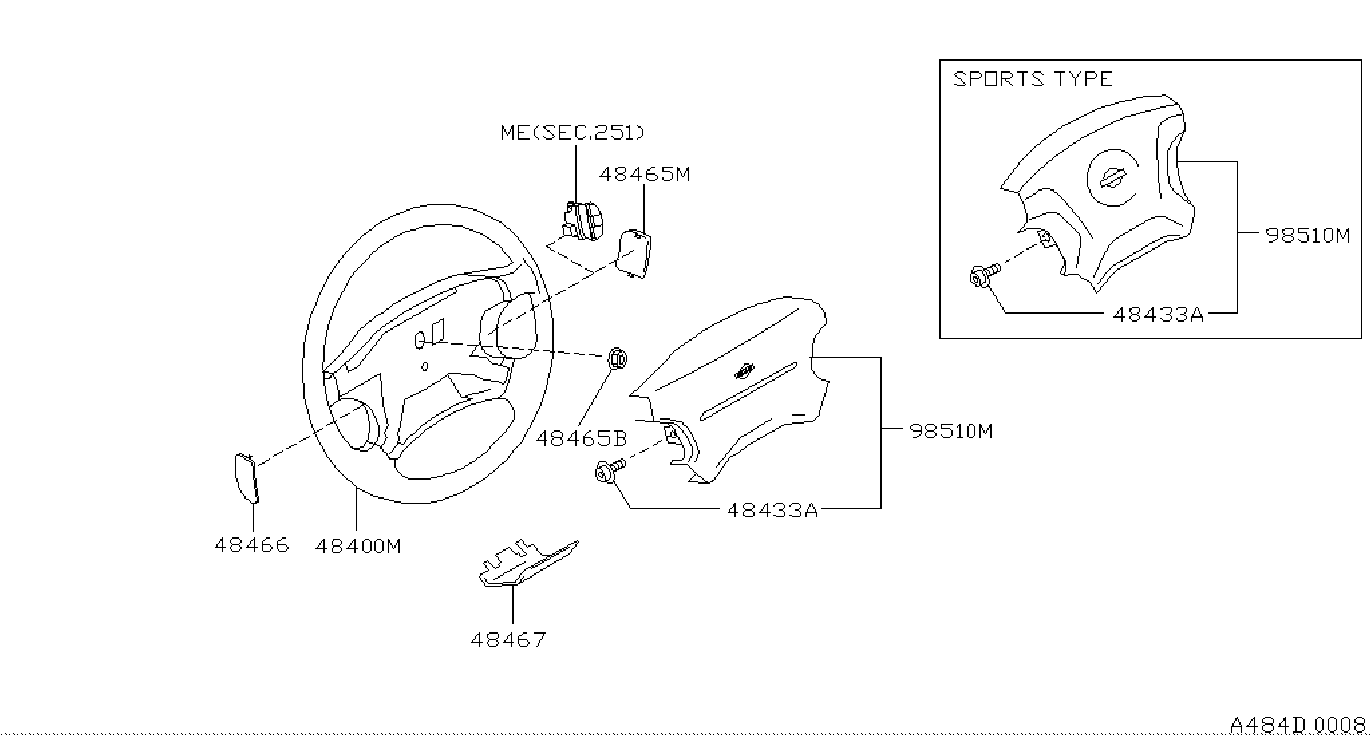 SPORTS TYPE

98510M

48433A

ME(SEC.251)

48465M

48465B

98510M

48433A

48466

48400M

48467

A484D 0008