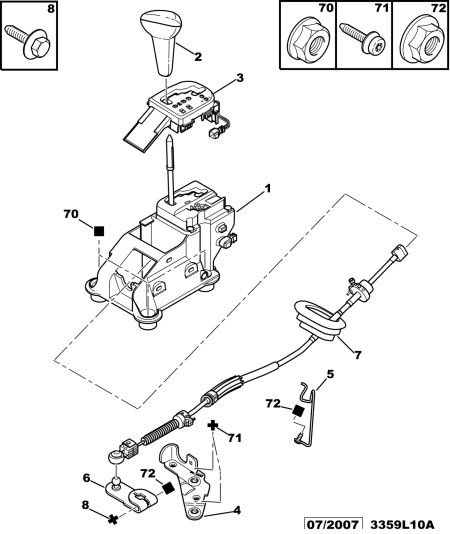 8

70

71

72

2

3

1

70

7

5

72

71

6

72

8

4

07/2007 3359L10A