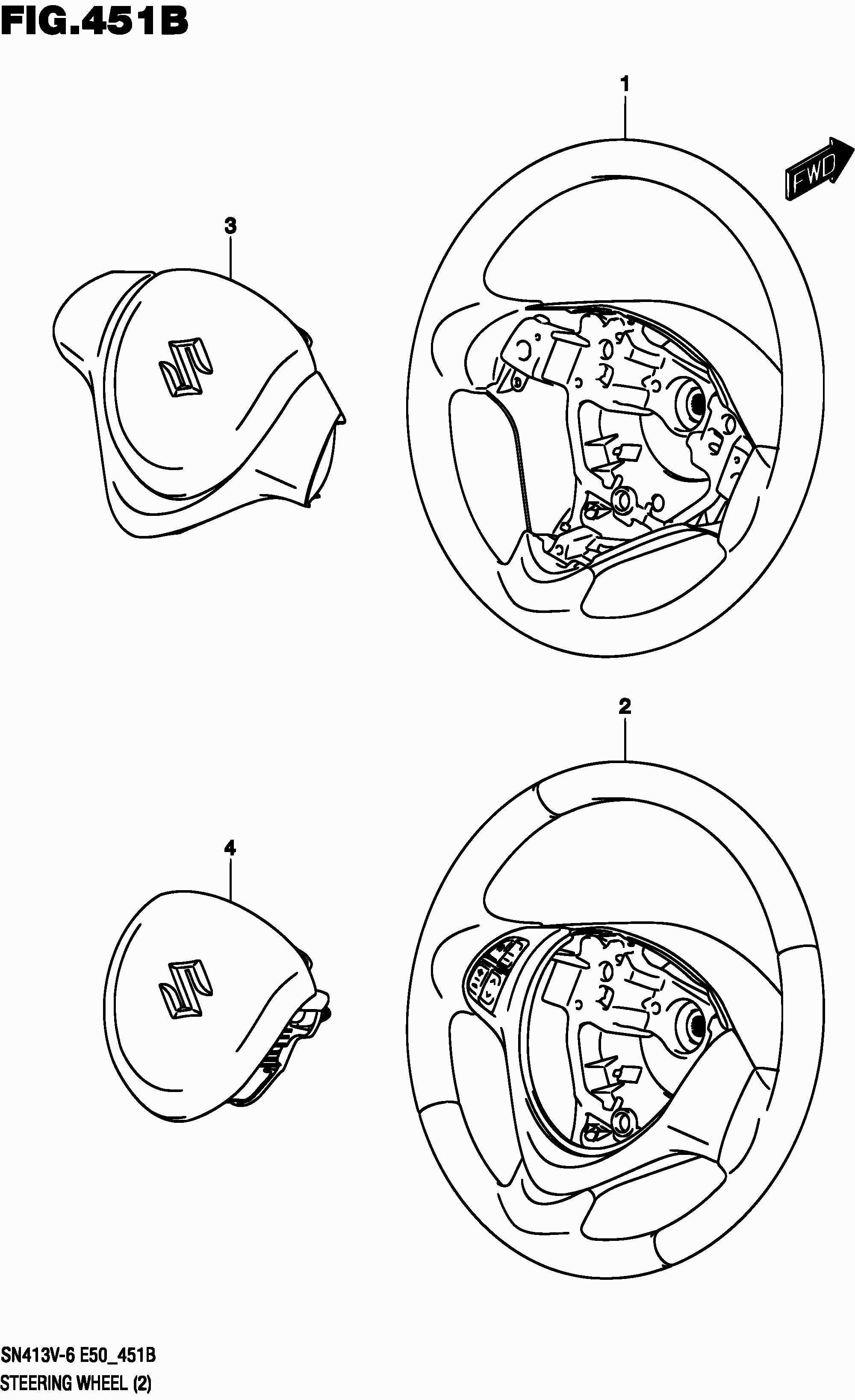 FIG.451B

1

FWD

3

2

4

SN413V-6 E50_451B
STEERING WHEEL (2)