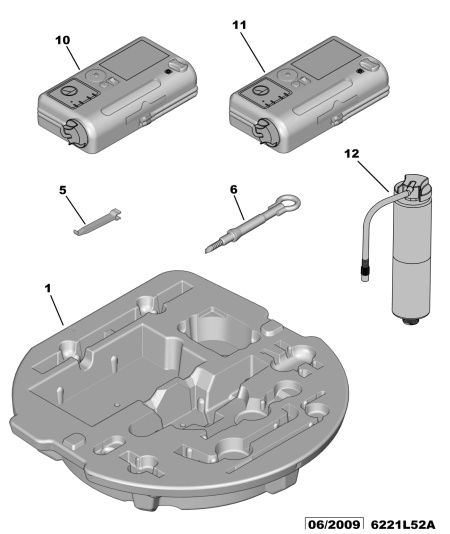 10

11

12

5

6

1

06/2009 6221L52A