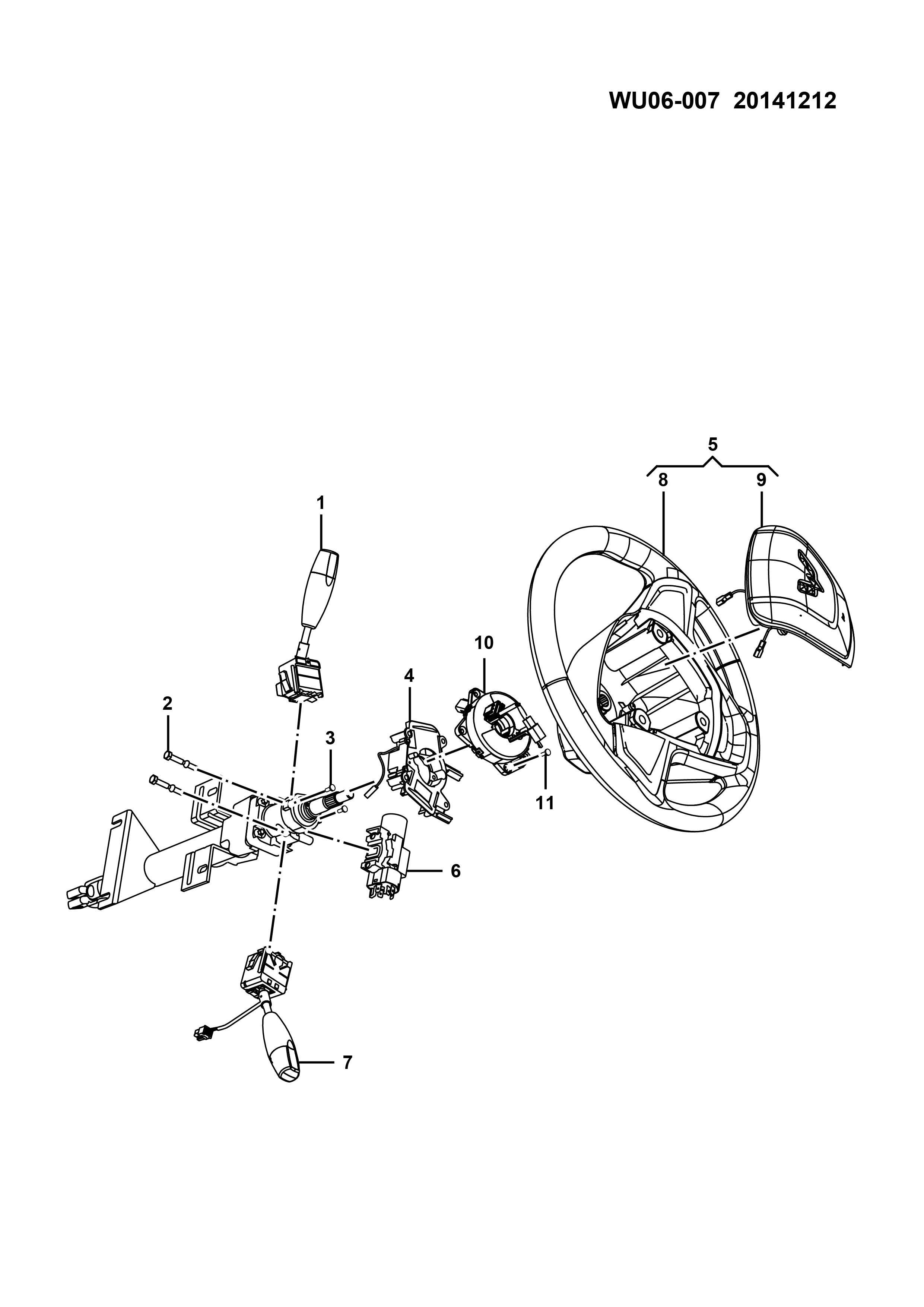 WU06-007 20141212

5
8
9
1
10
4
2
3
11
6
7