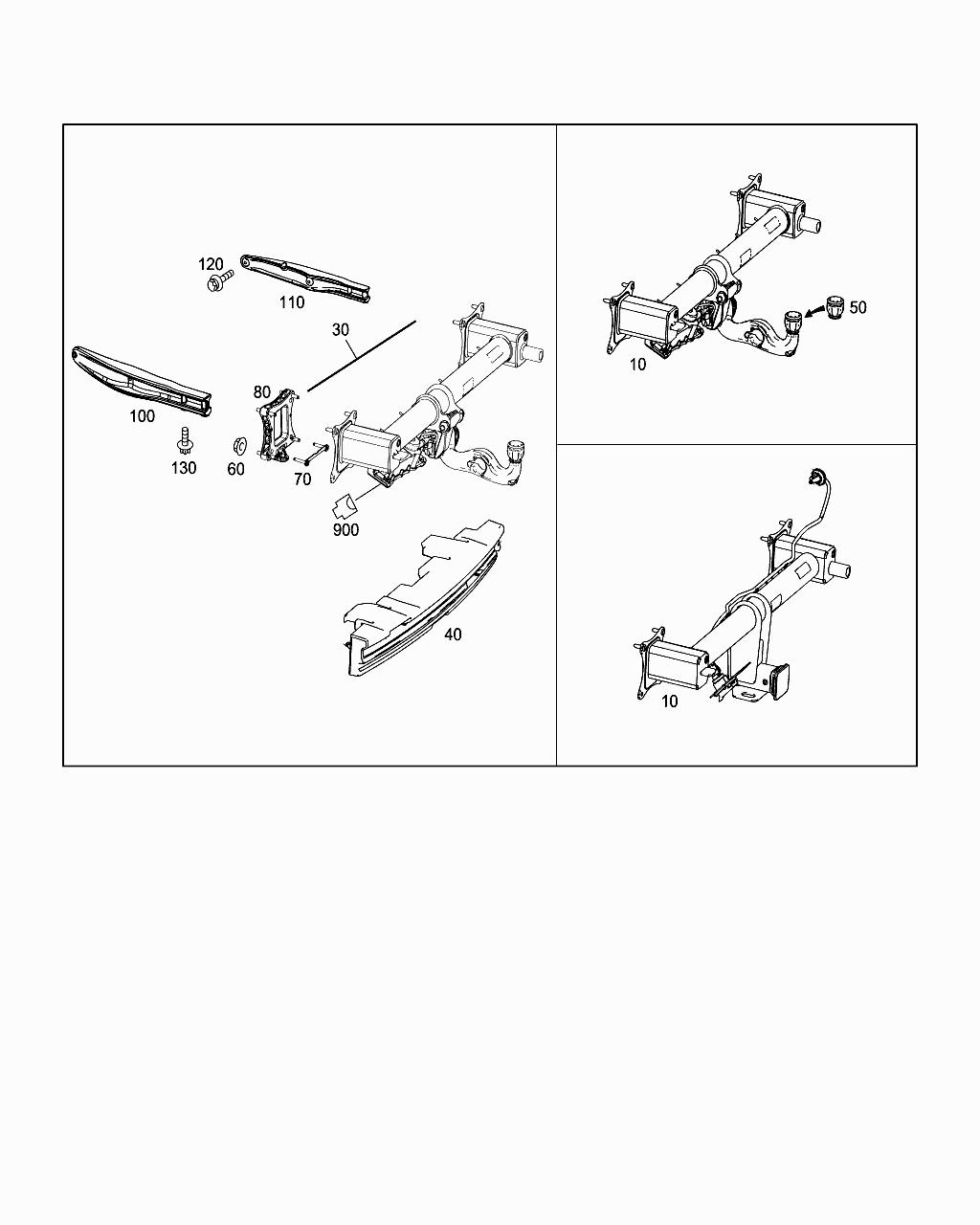 120
110
30
100
80
130
60
70
900
40
50
10
10