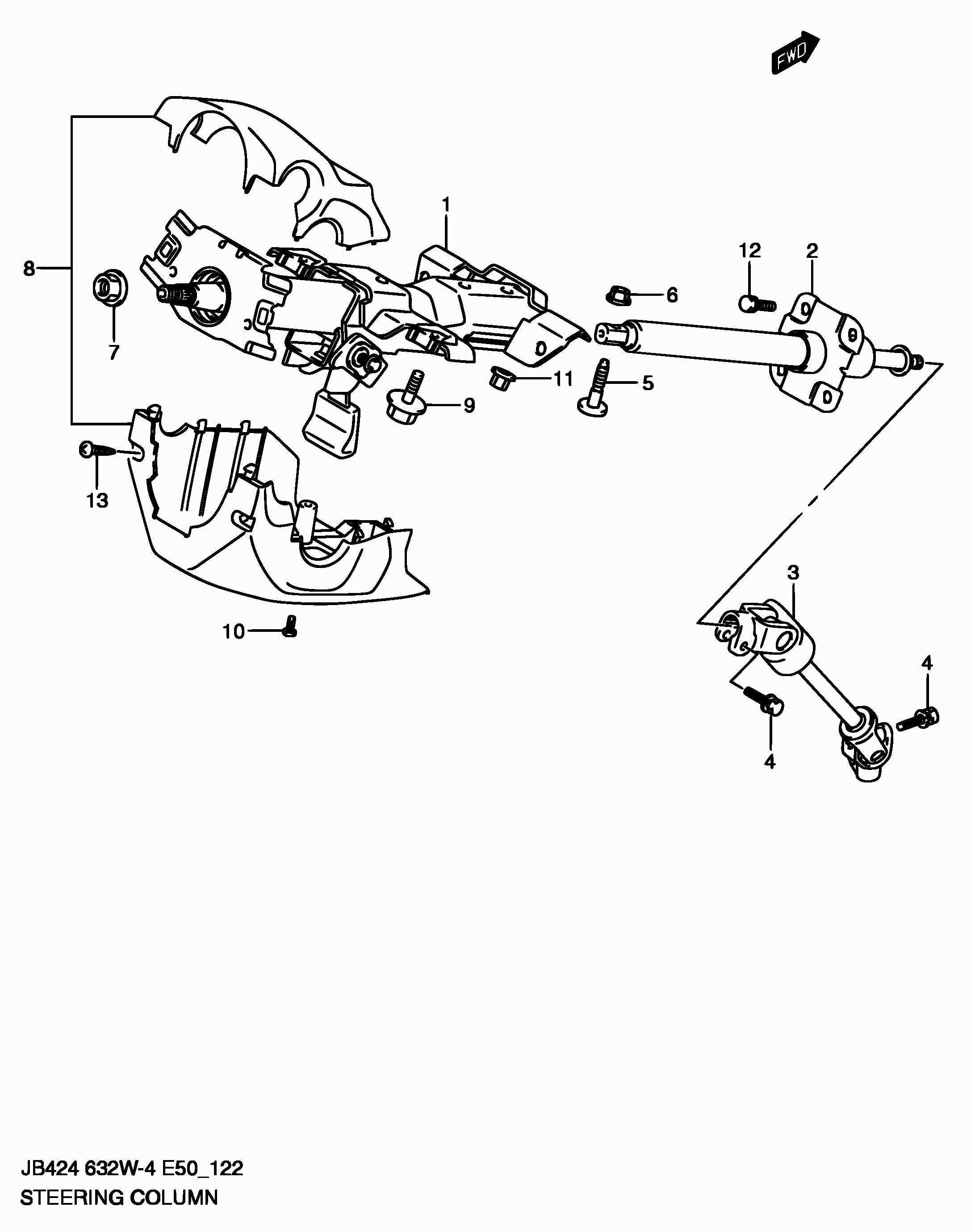 FWD

1

12

2

8

6

7

11

5

9

13

3

10

4

4

JB424 632W-4 E50_122
STEERING COLUMN