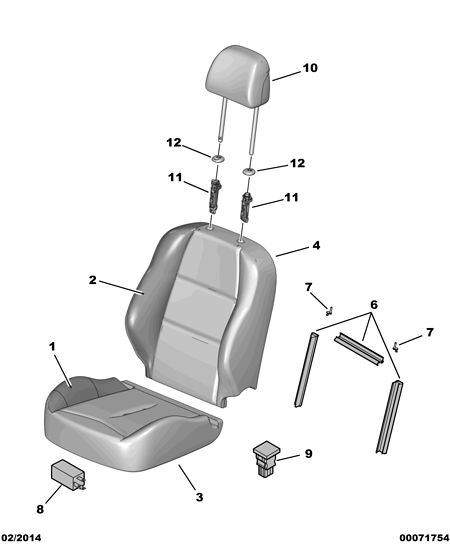 10

12

12

11

11

4

2

7

6

7

1

9

3

8

02/2014

00071754