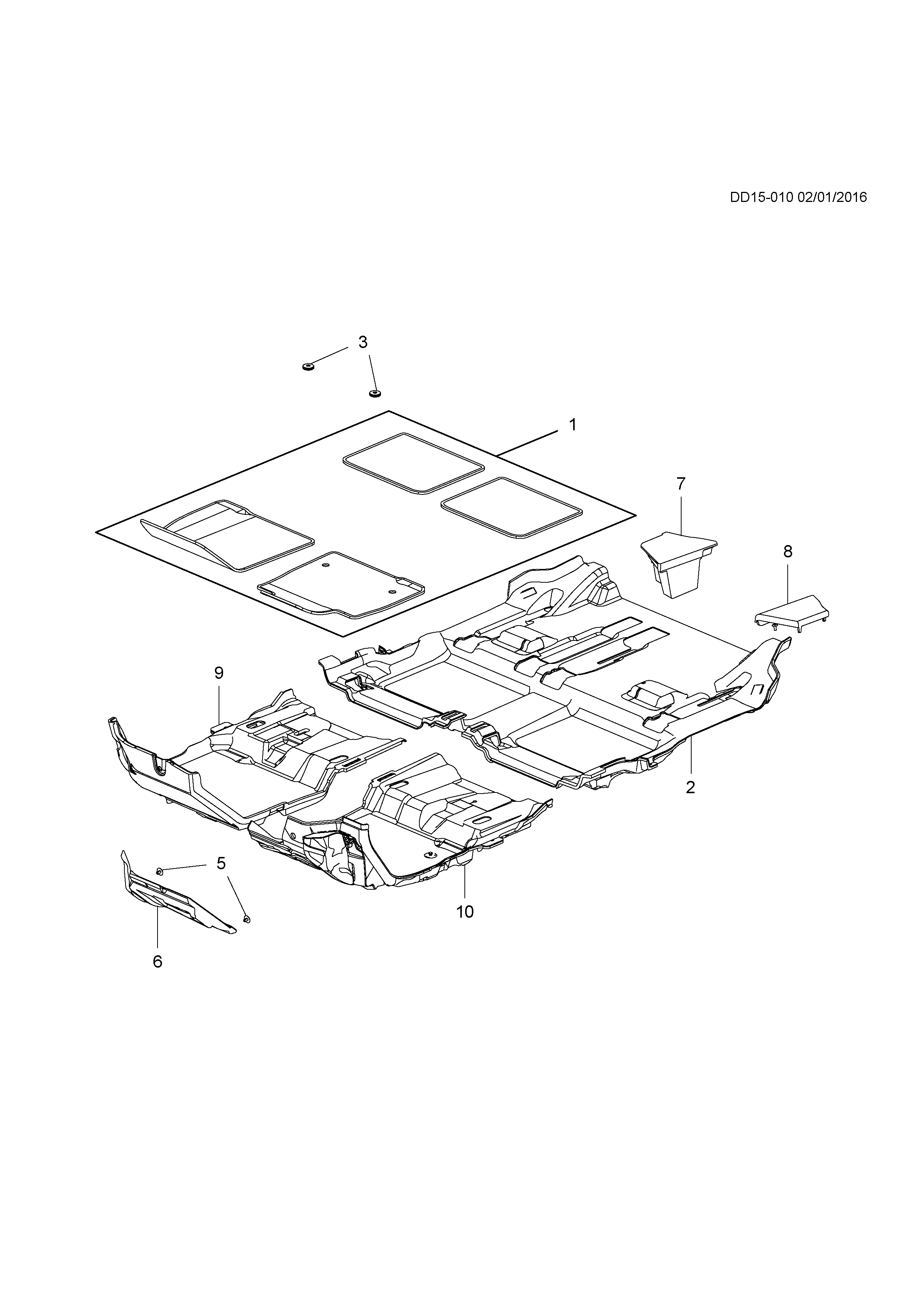 DD15-010 02/01/2016

3

1

7

8

9

2

5

10

6