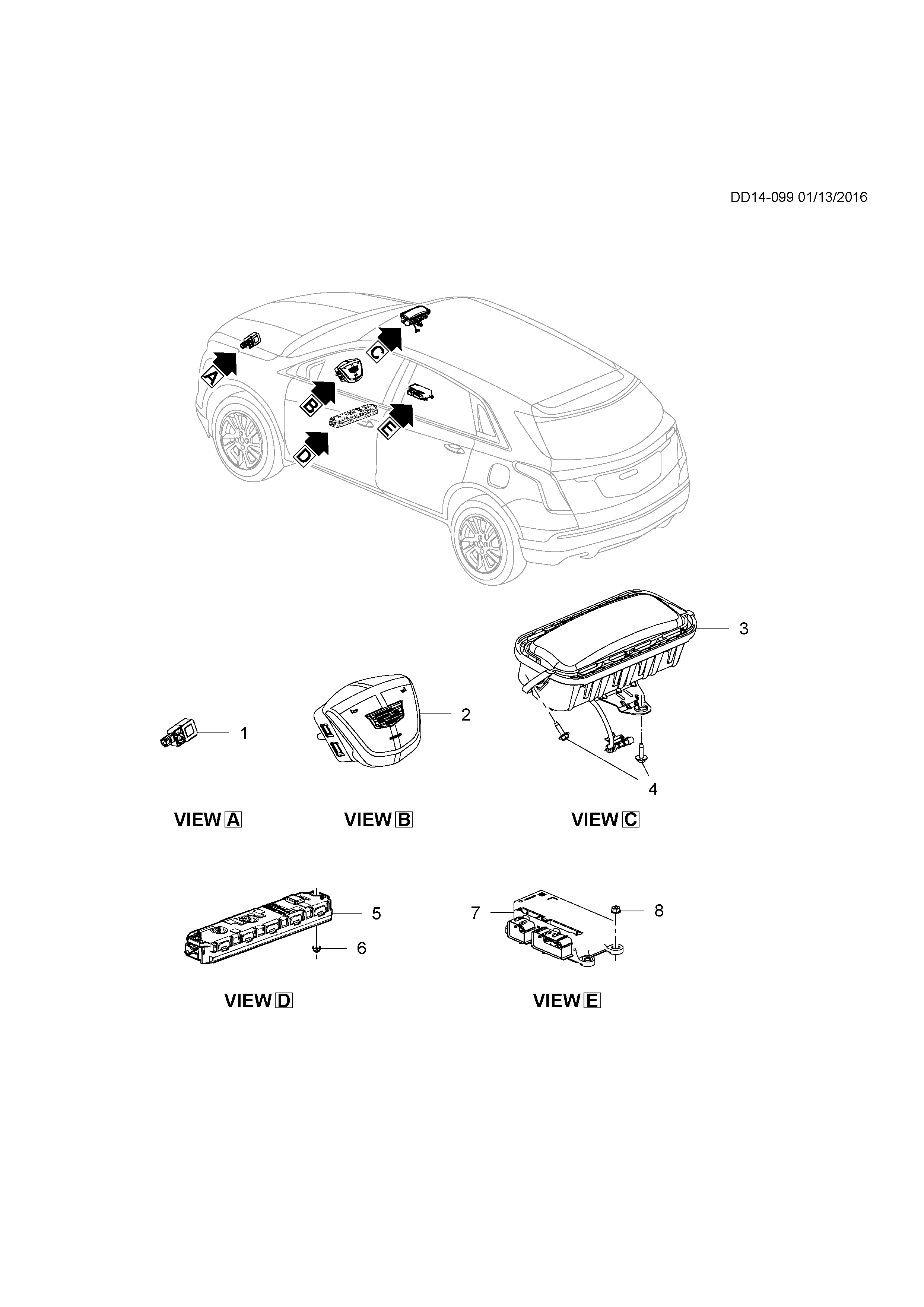 DD14-099 01/13/2016

A
C
B
E
D

3
2
1
4

VIEW A
VIEW B
VIEW C

5
6
7
8

VIEW D
VIEW E