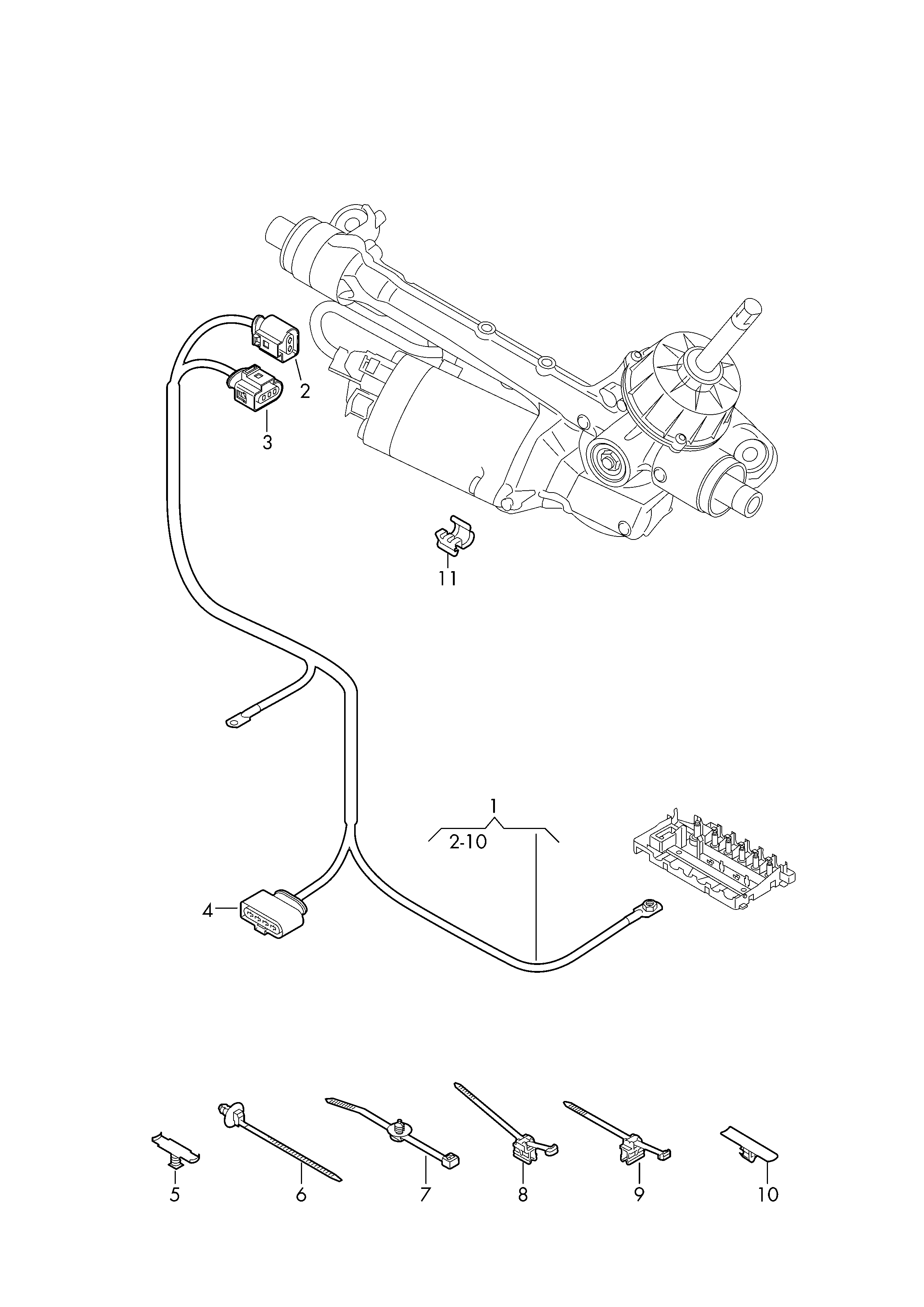 2
3
11
1
2-10
4
5
6
7
8
9
10