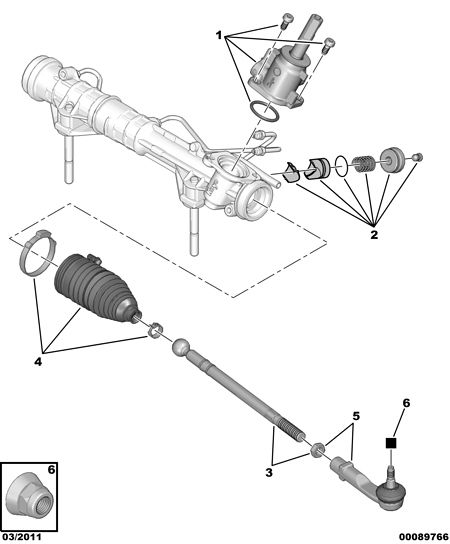 1

2

4

5

6

3

6

03/2011

00089766