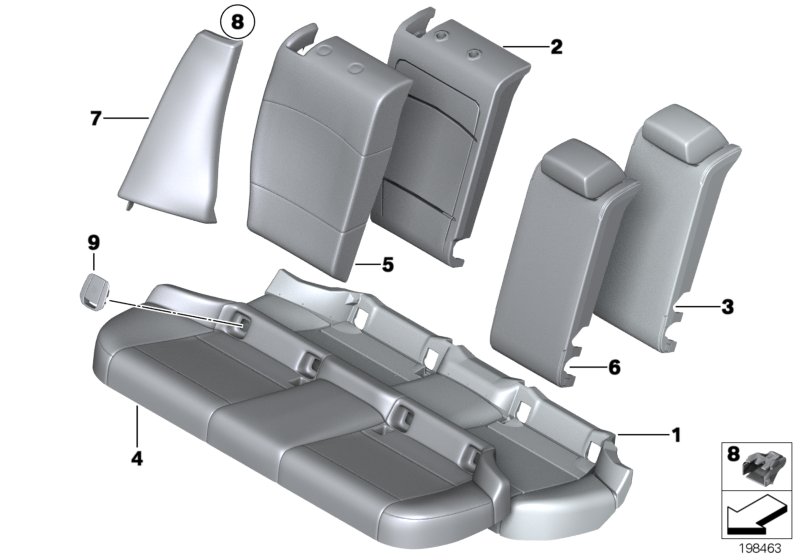 8
2
7
9
5
3
6
1
4
8
198463