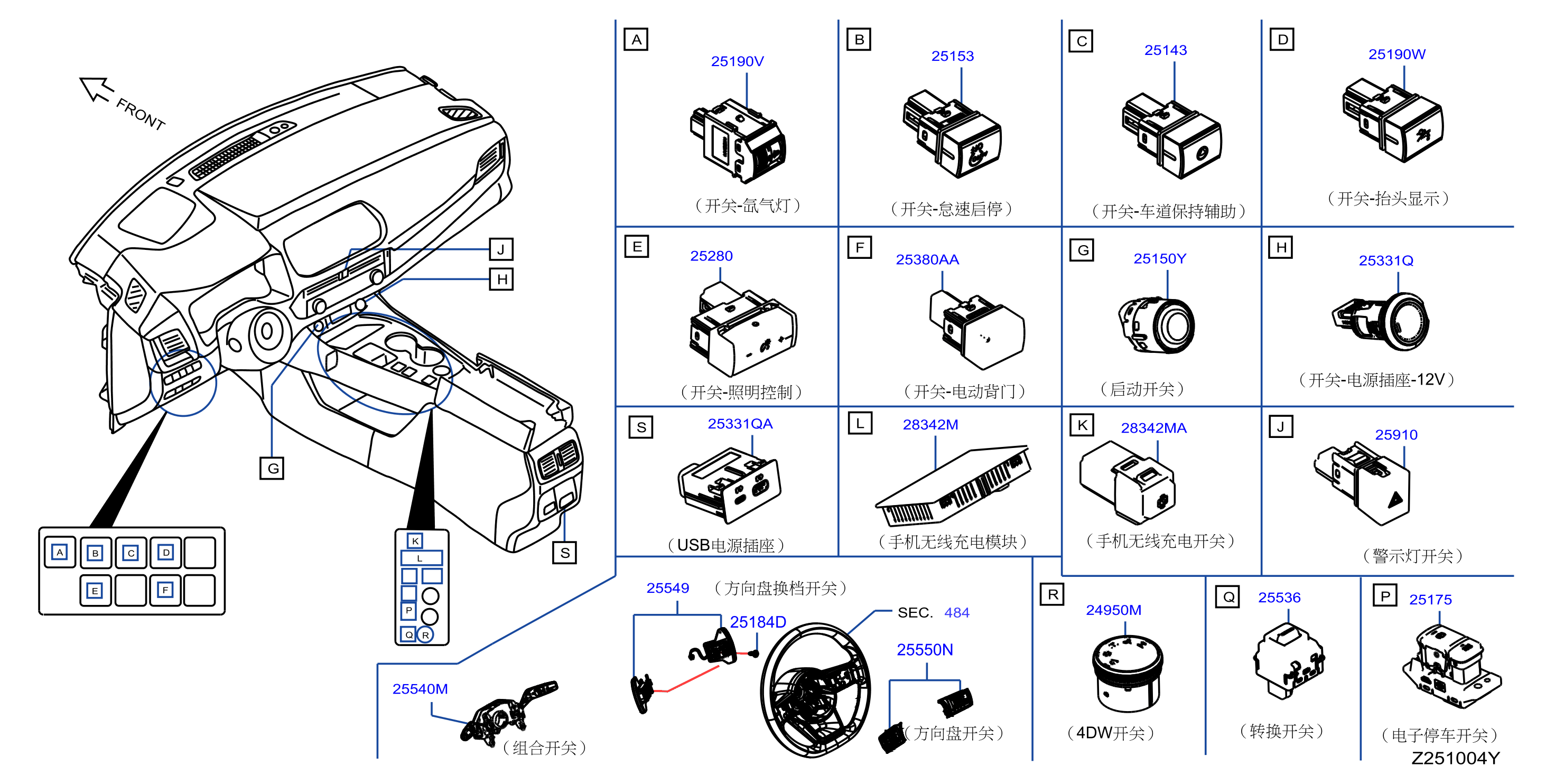 FRONT

J
H
G
S

A B C D
E F

K
L
P
Q R

A
25190V
（开关-氙气灯）

B
25153
（开关-怠速启停）

C
25143
（开关-车道保持辅助）

D
25190W
（开关-抬头显示）

E
25280
（开关-照明控制）

F
25380AA
（开关-电动背门）

G
25150Y
（启动开关）

H
25331Q
（开关-电源插座-12V）

S
25331QA
（USB电源插座）

L
28342M
（手机无线充电模块）

K
28342MA
（手机无线充电开关）

J
25910
（警示灯开关）

25549 （方向盘换档开关）
25184D
SEC. 484
25550N
（方向盘开关）
25540M
（组合开关）

R
24950M
（4DW开关）

Q
25536
（转换开关）

P
25175
（电子停车开关）

Z251004Y