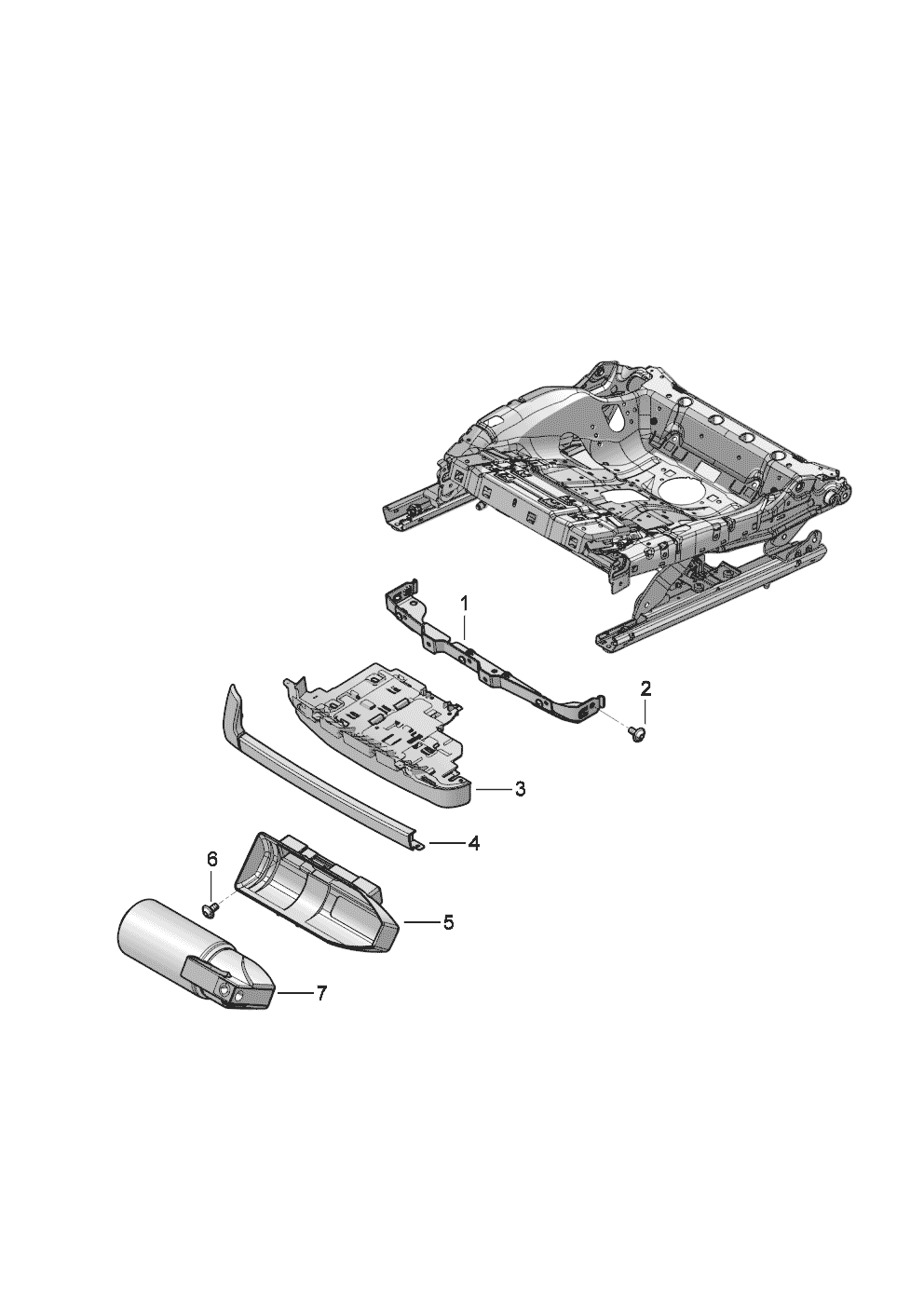 1
2
3
4
6
5
7