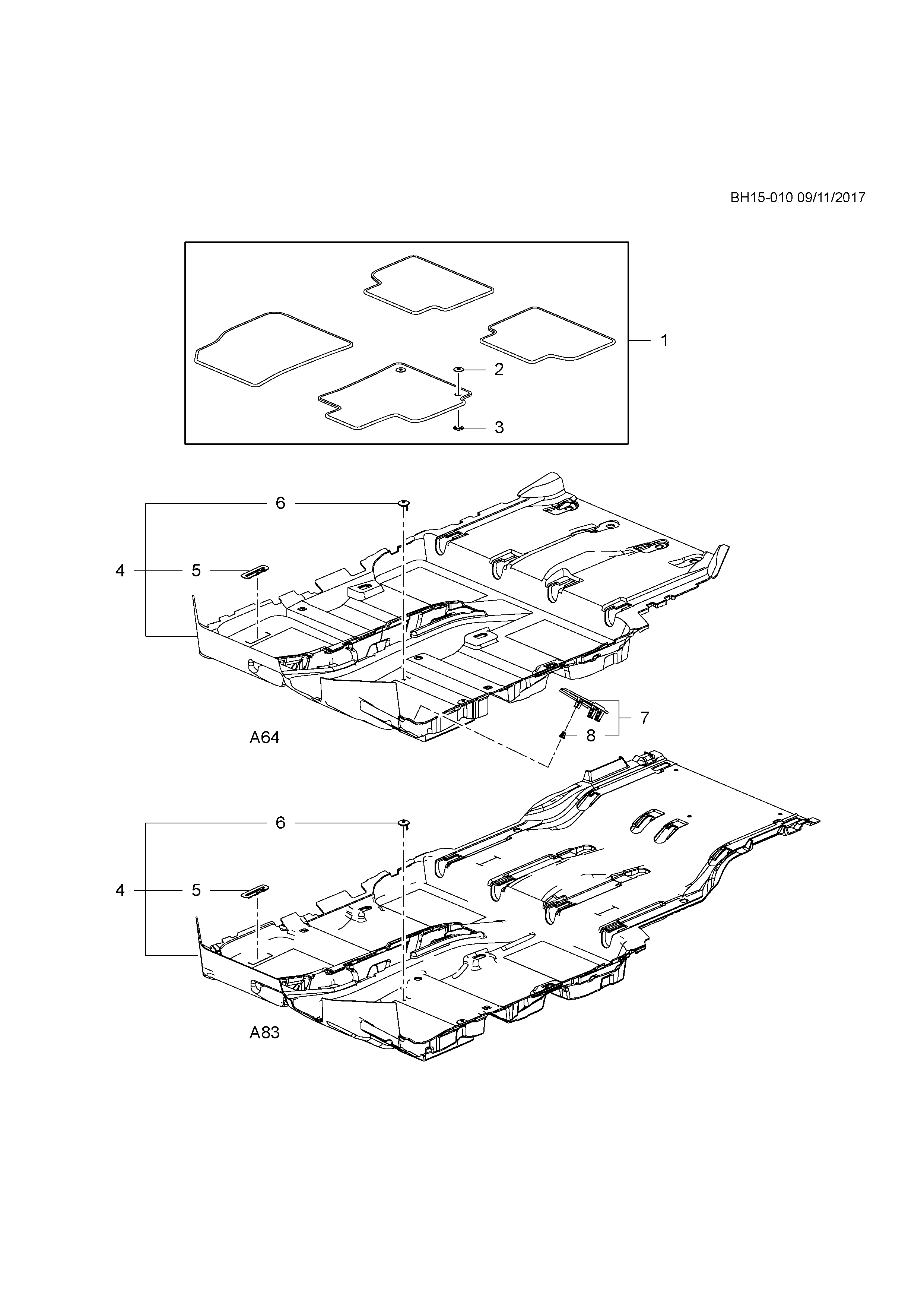 BH15-010 09/11/2017

1
2
3

6
4
5
7
8
A64

6
4
5
A83