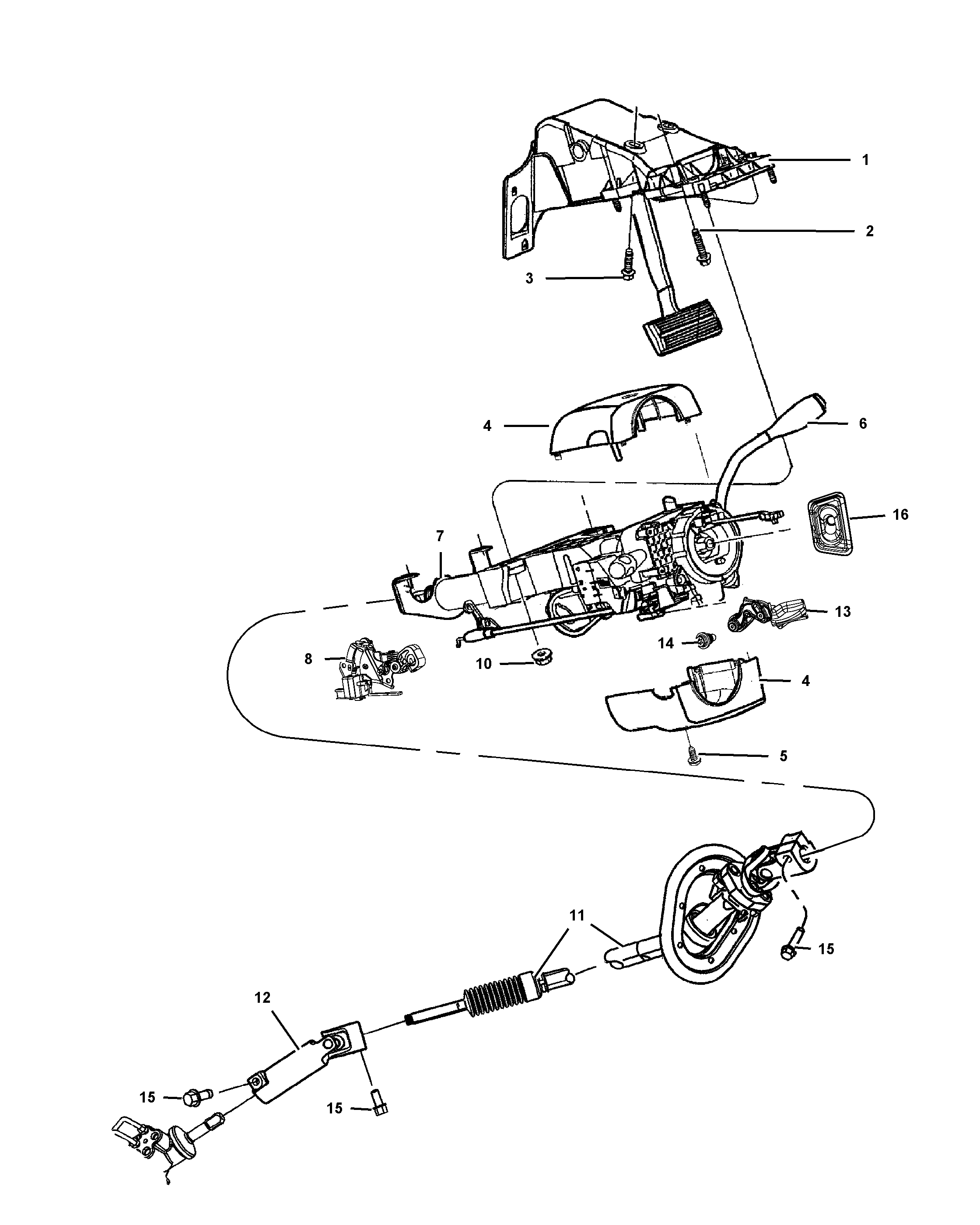 1
2
3
4
6
16
7
13
14
8
10
4
5
11
15
12
15
15