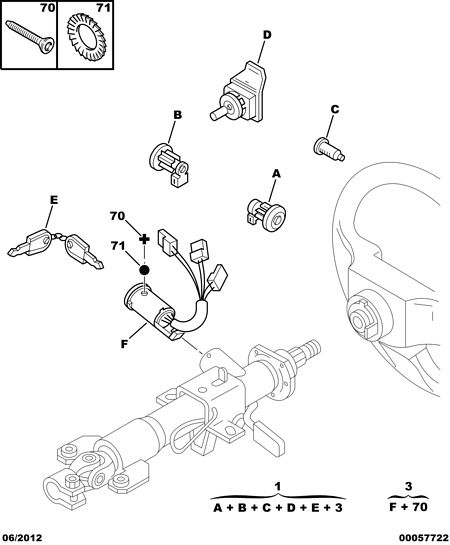 70
71
D
B
C
A
E
70
71
F
1
A + B + C + D + E + 3
3
F + 70
06/2012
00057722