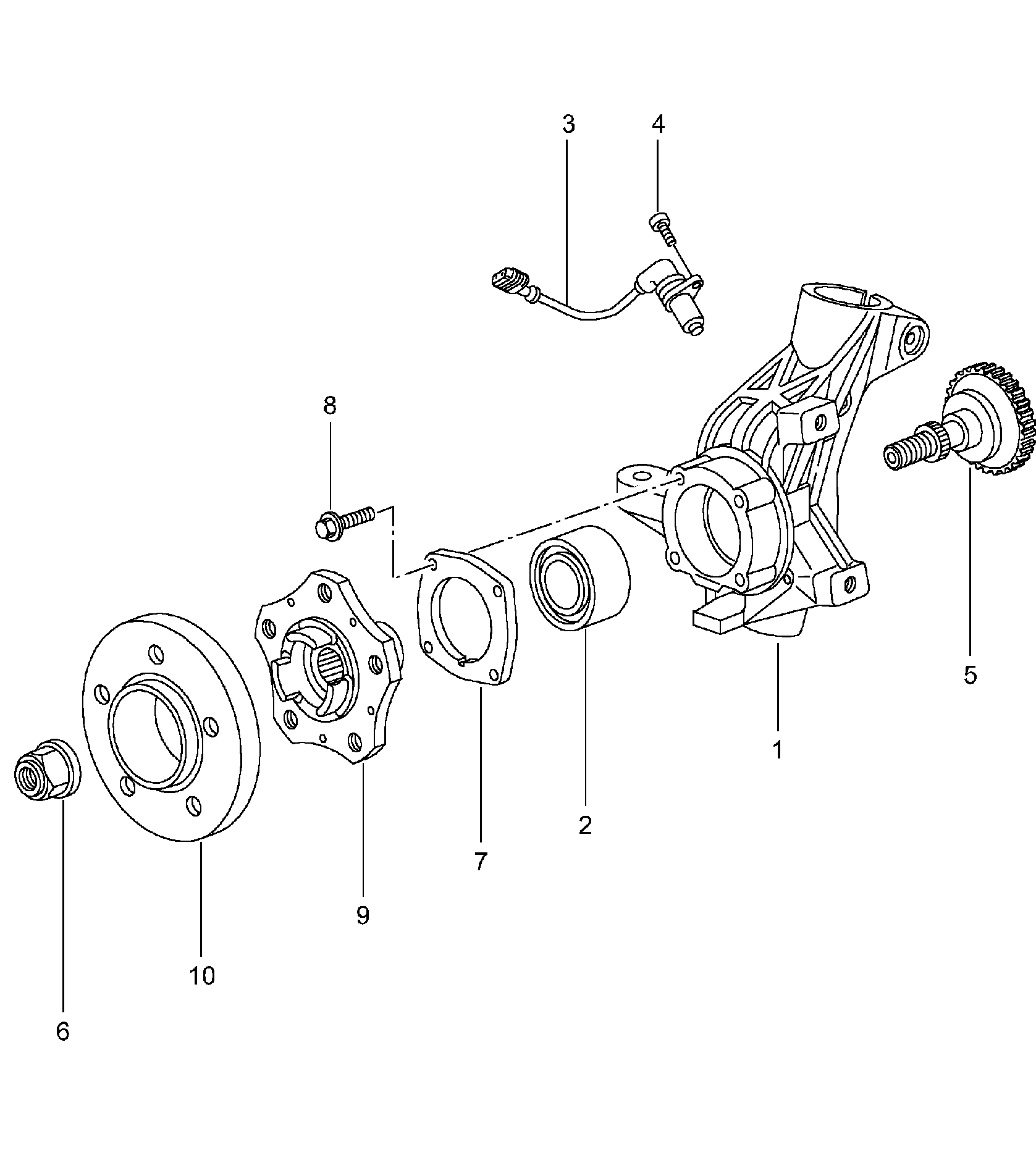 3
4
8
5
1
2
7
9
10
6