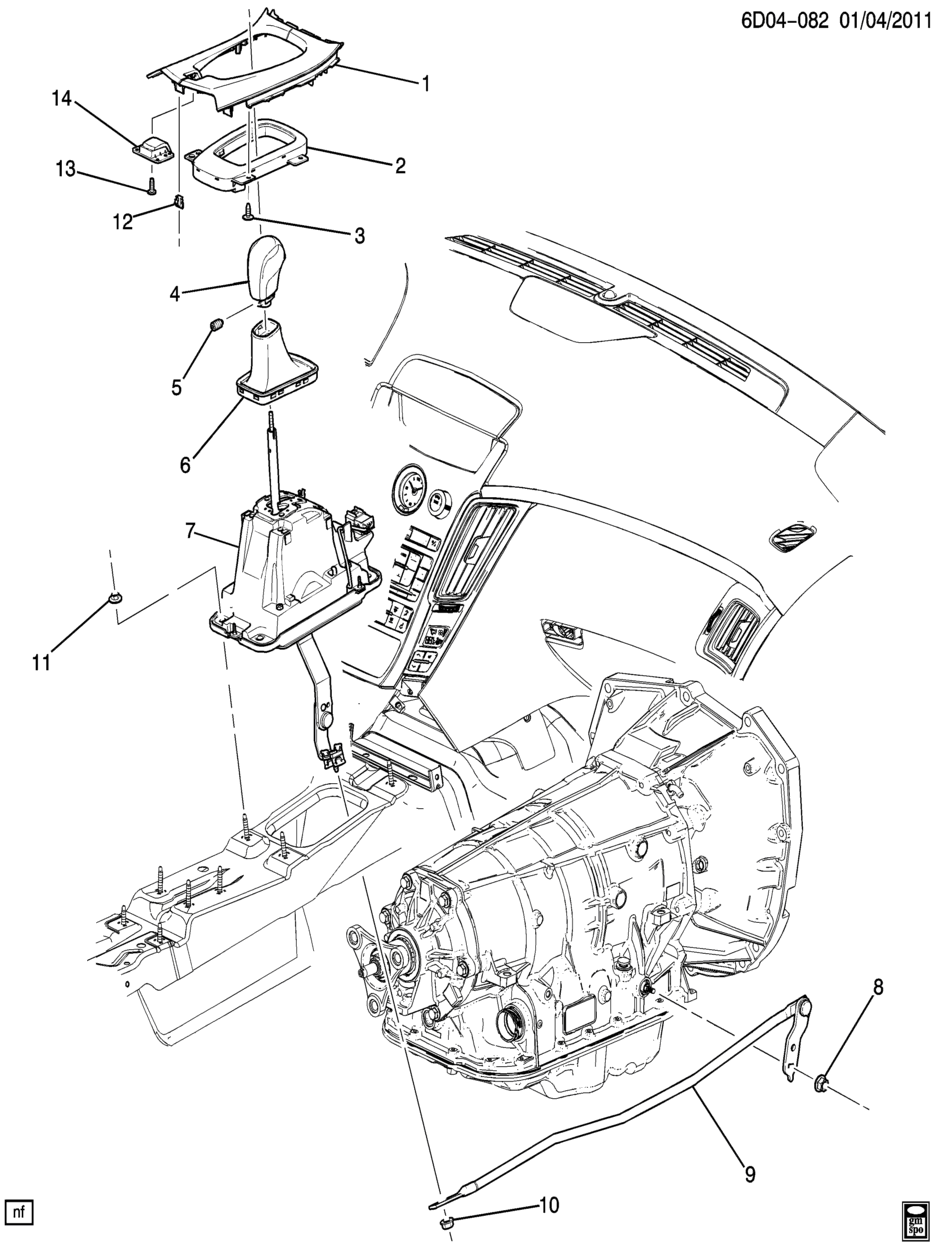 6D04-082 01/04/2011

1
14
2
13
12
3
4
5
6
7
11
8
9
10
nf
gm
spo