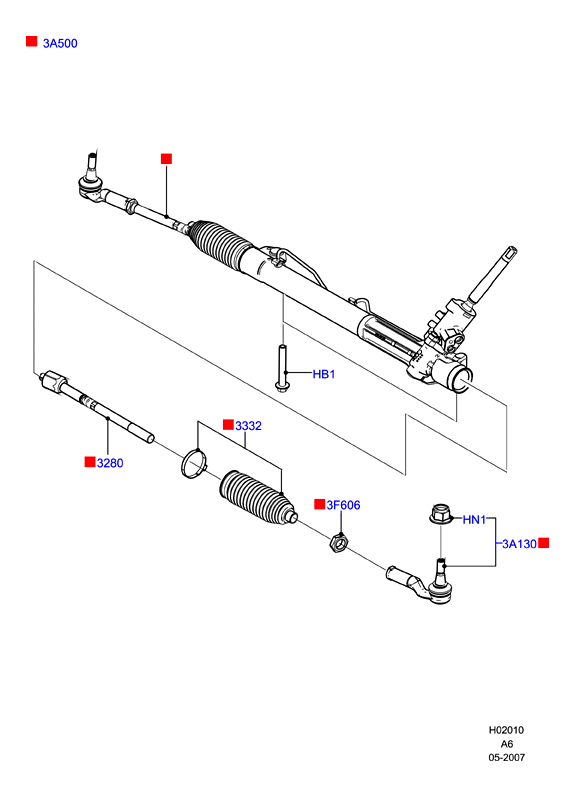 3A500

HB1

3332

3280

3F606

HN1

3A130

H02010
A6
05-2007