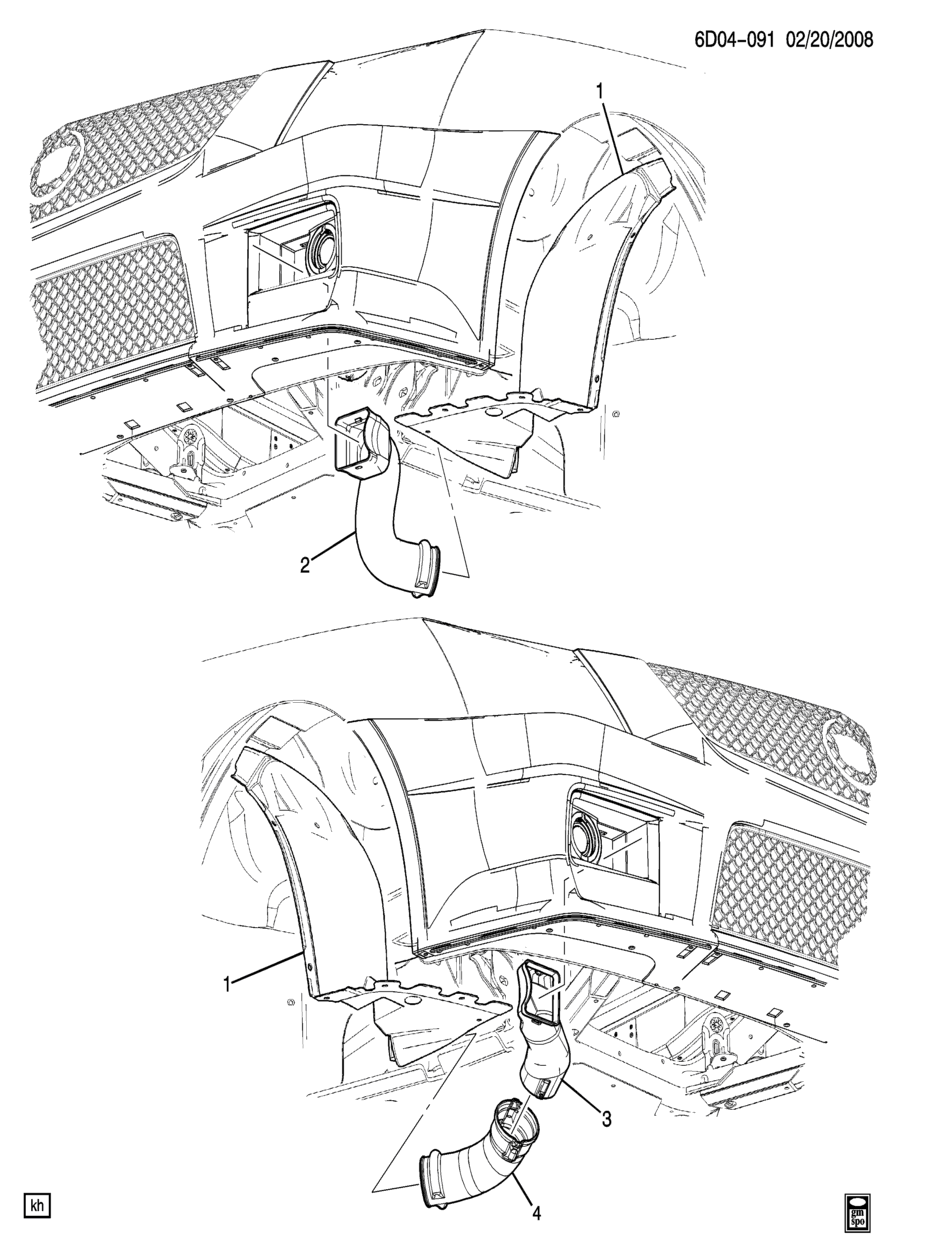 6D04-091 02/20/2008

1

2

1

3

4

kh

gm
spo