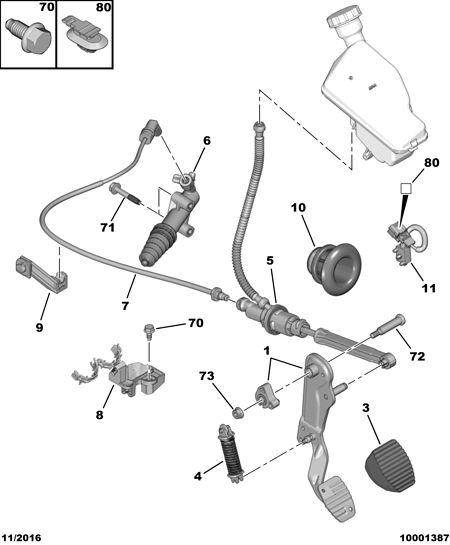 70
80
6
80
71
10
5
11
9
7
70
72
1
73
8
3
4
11/2016
10001387