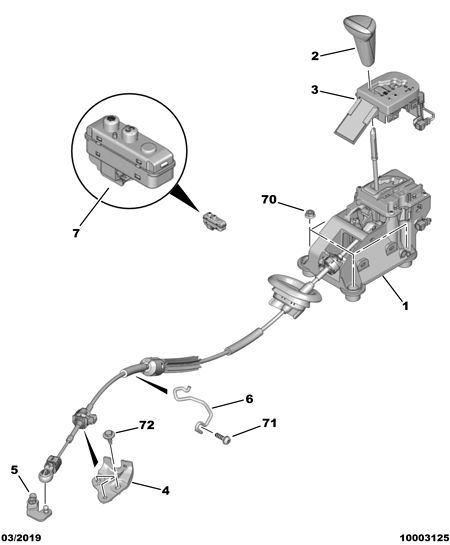 2
3
7
70
1
6
72
71
5
4
03/2019
10003125