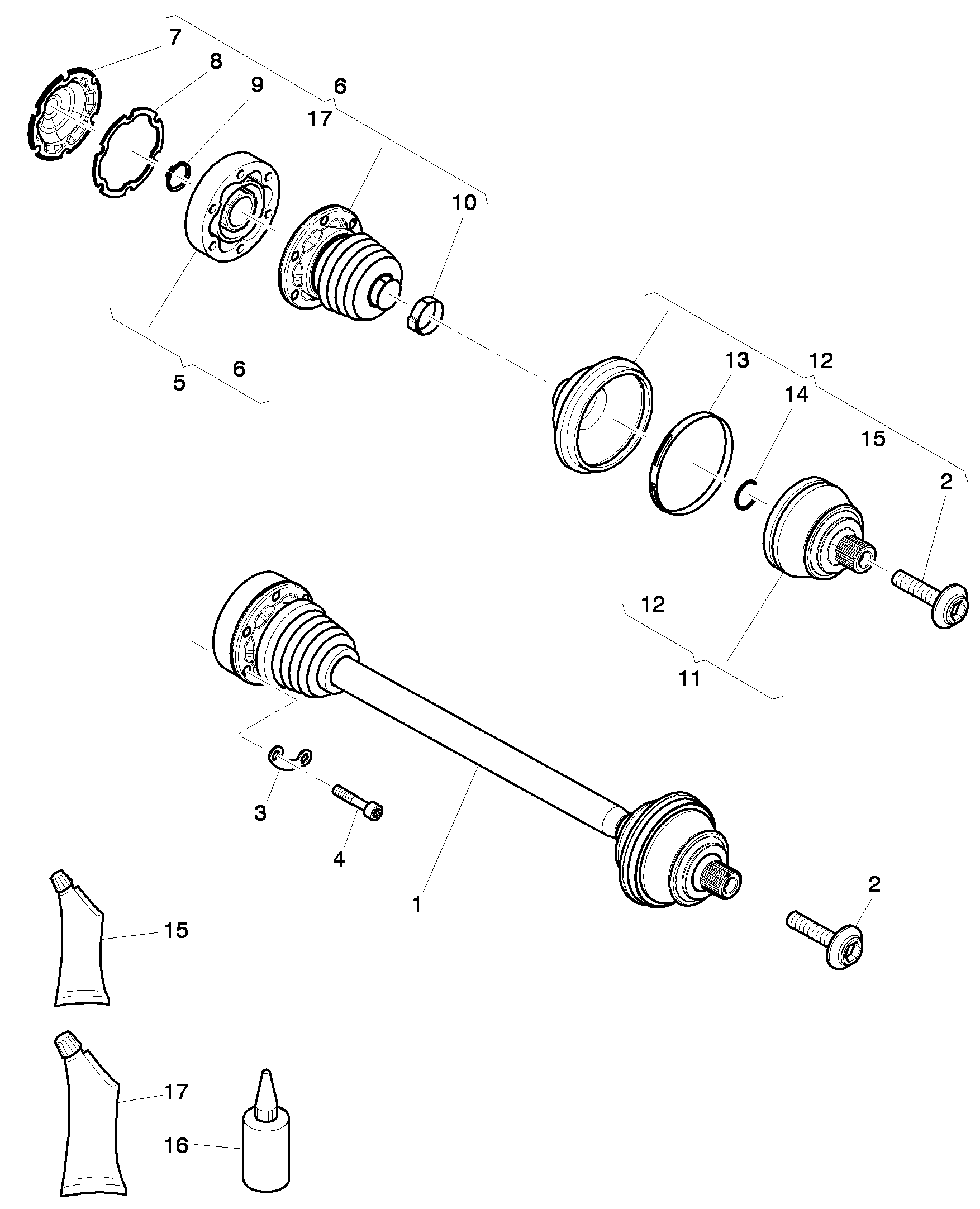 7
8
9
6
17
10
5
6
13
12
14
15
2
12
11
3
4
1
2
15
17
16