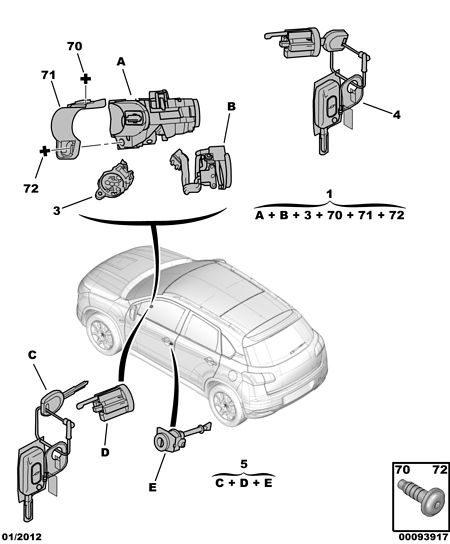 70
71
A
B
72
3
4
1
A + B + 3 + 70 + 71 + 72
C
D
E
5
C + D + E
70 72
01/2012
00093917