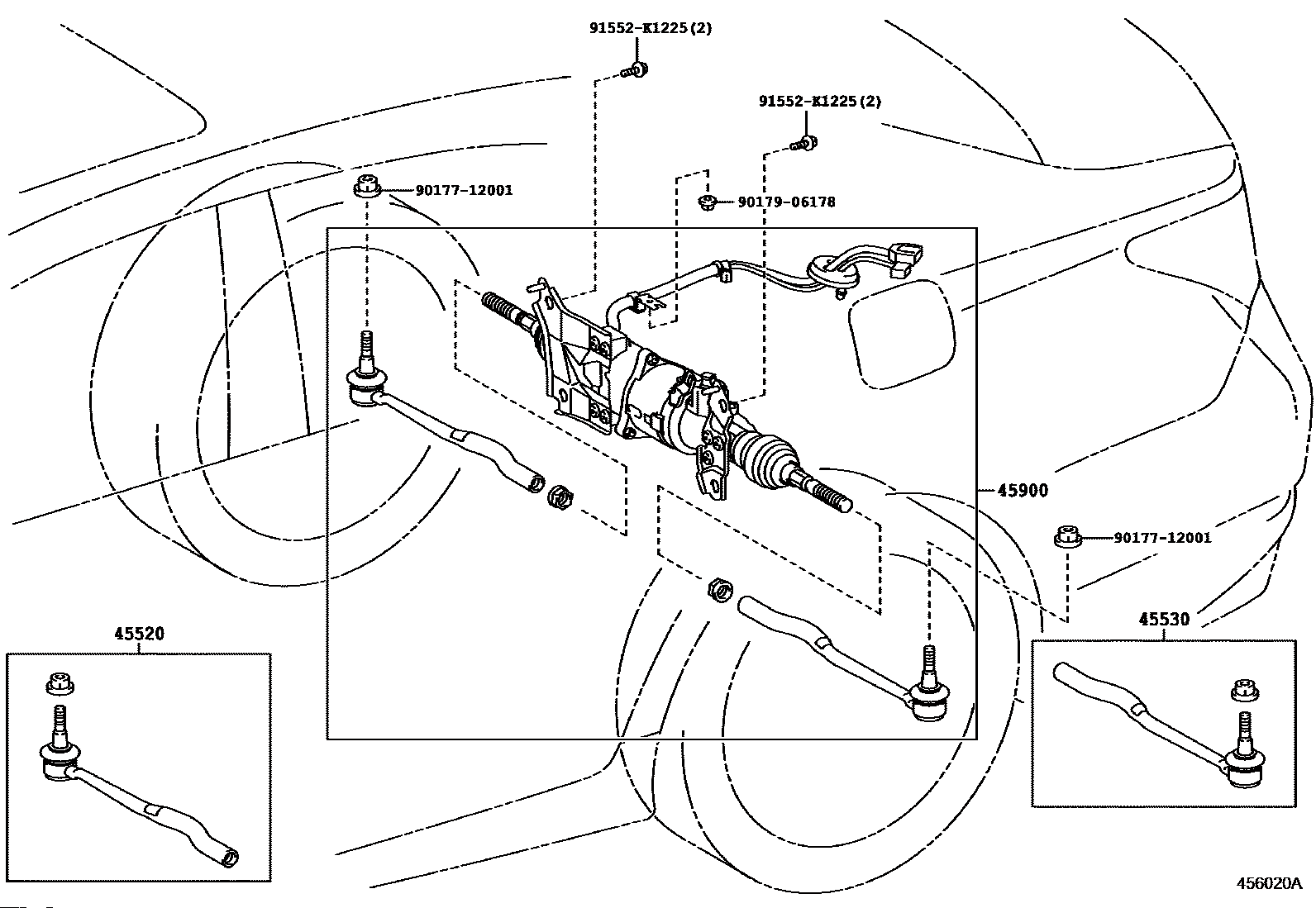 91552-K1225(2)
91552-K1225(2)
90177-12001
90179-06178
45900
90177-12001
45520
45530
456020A