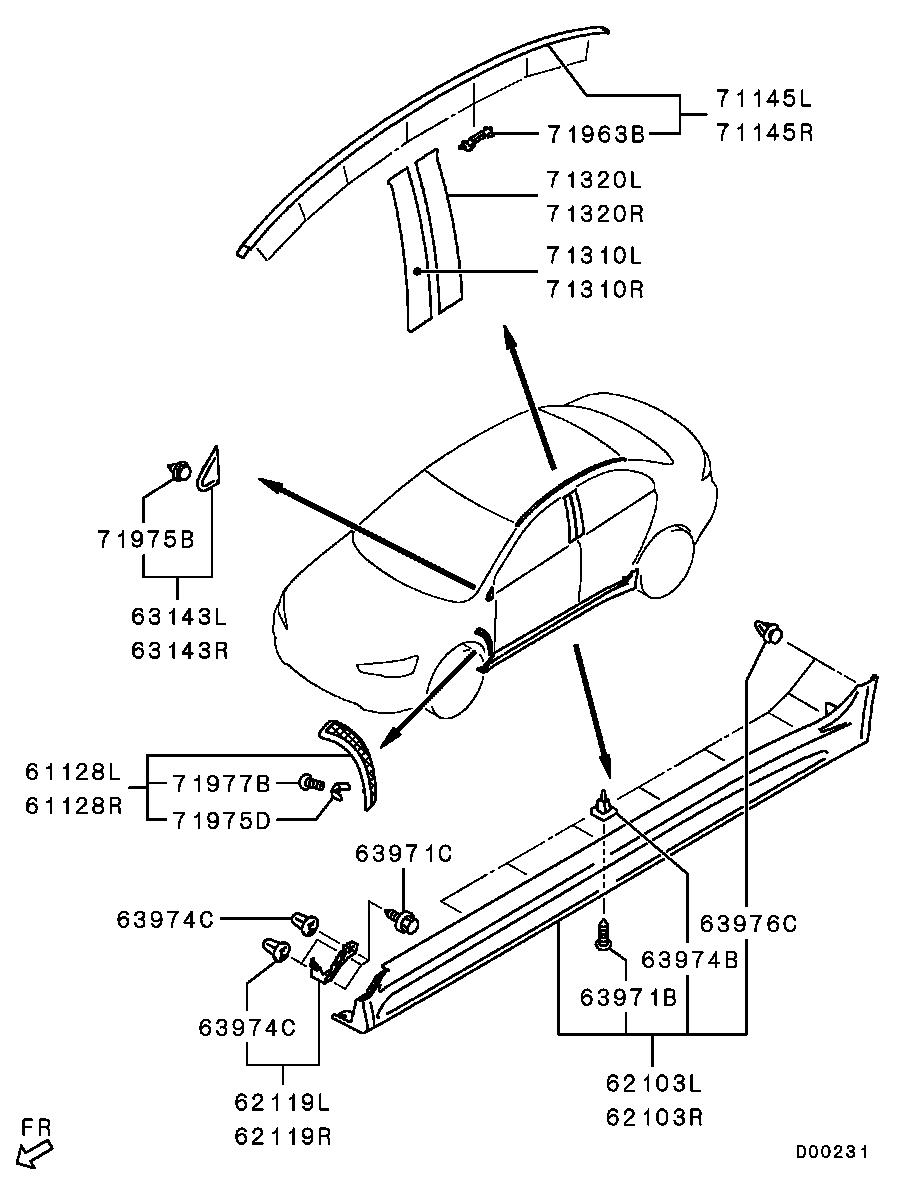 71145L
71145R
71963B
71320L
71320R
71310L
71310R
71975B
63143L
63143R
61128L
61128R
71977B
71975D
63971C
63974C
63974C
62119L
62119R
63976C
63974B
63971B
62103L
62103R
FR
D00231