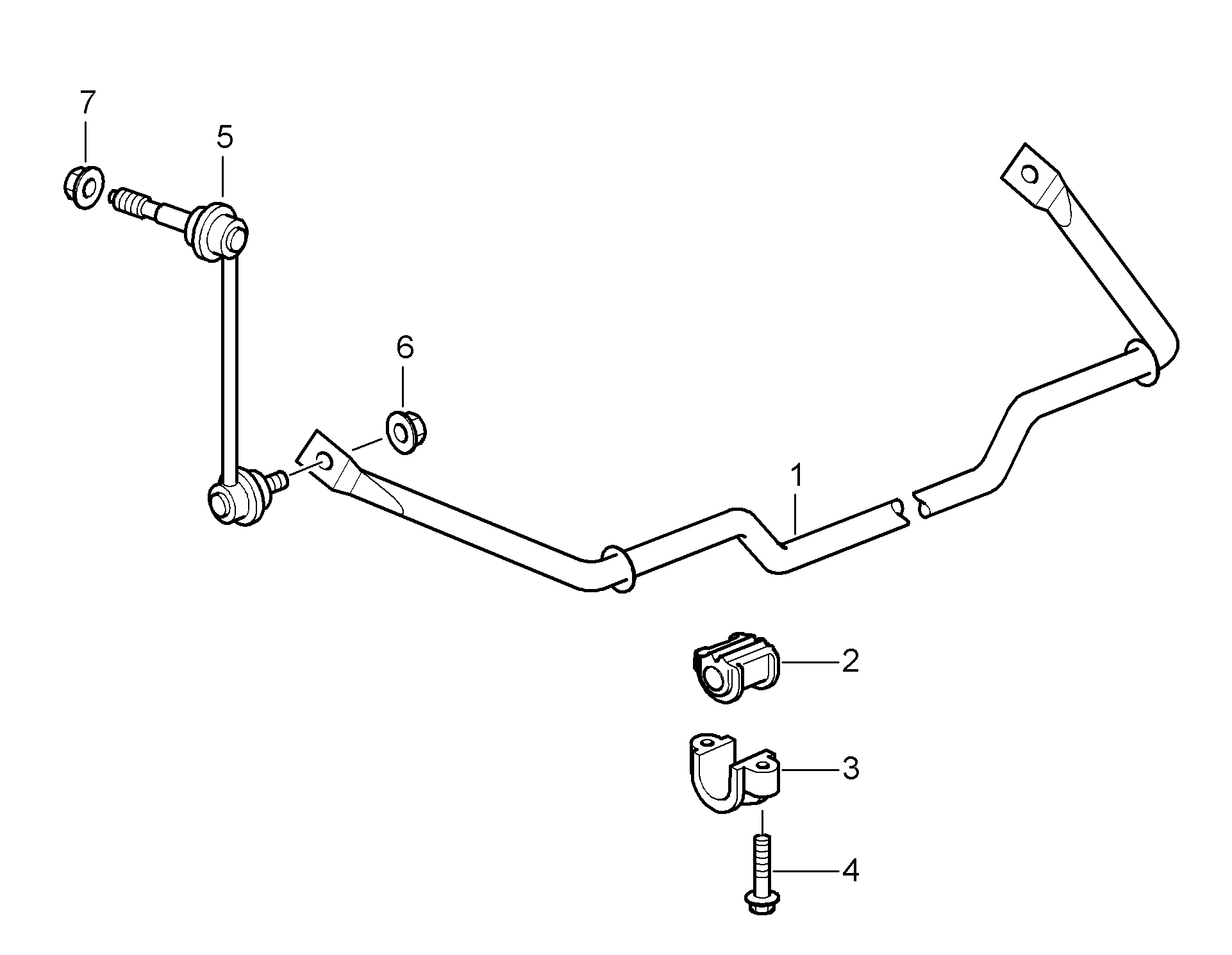 7
5
6
1
2
3
4