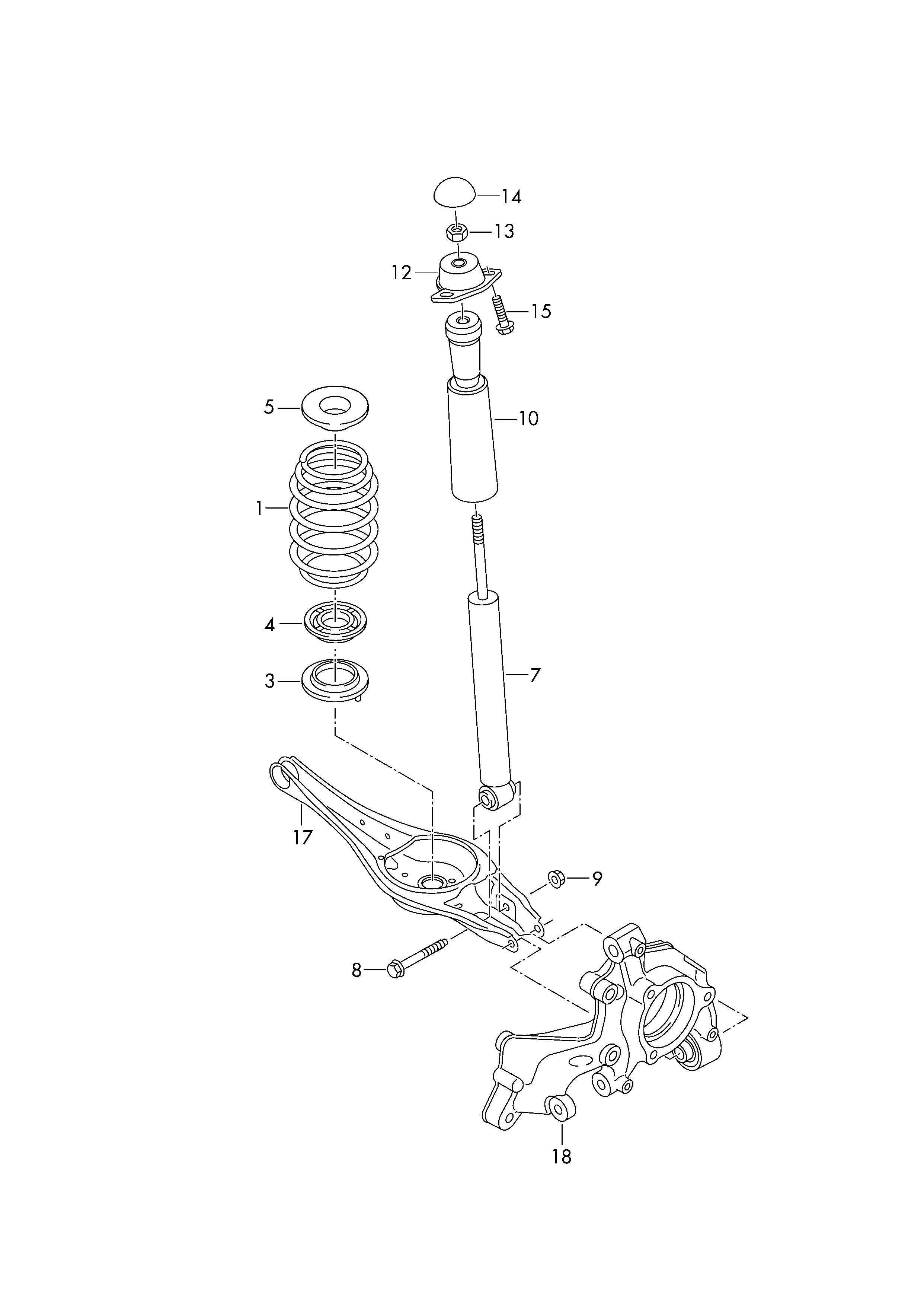 14
13
12
15
5
10
1
4
3
7
17
9
8
18